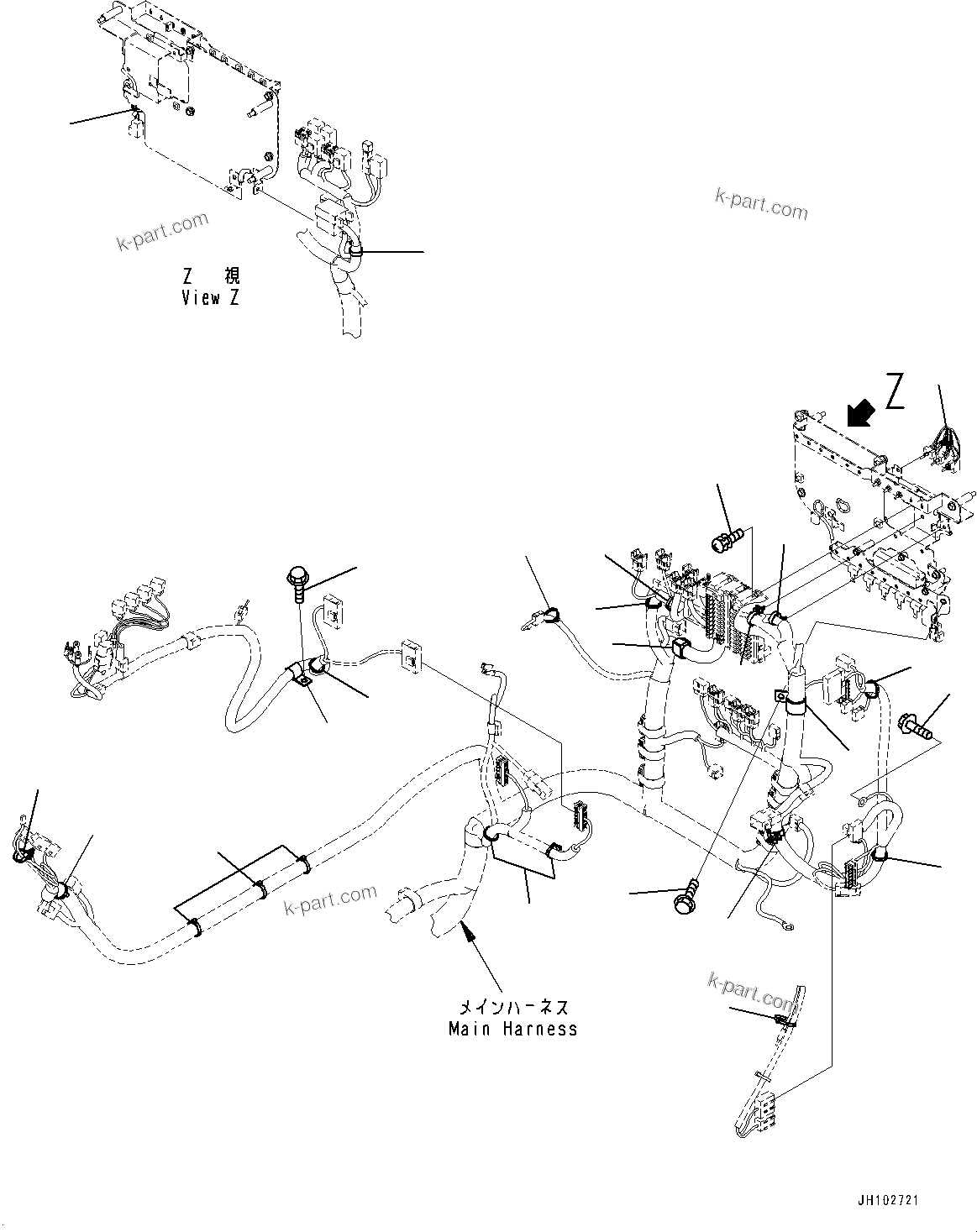 k-part.com

k-part.com

Z 視
View Z

Z

k-part.com

メインハーネス
Main Harness

k-part.com

JH102721