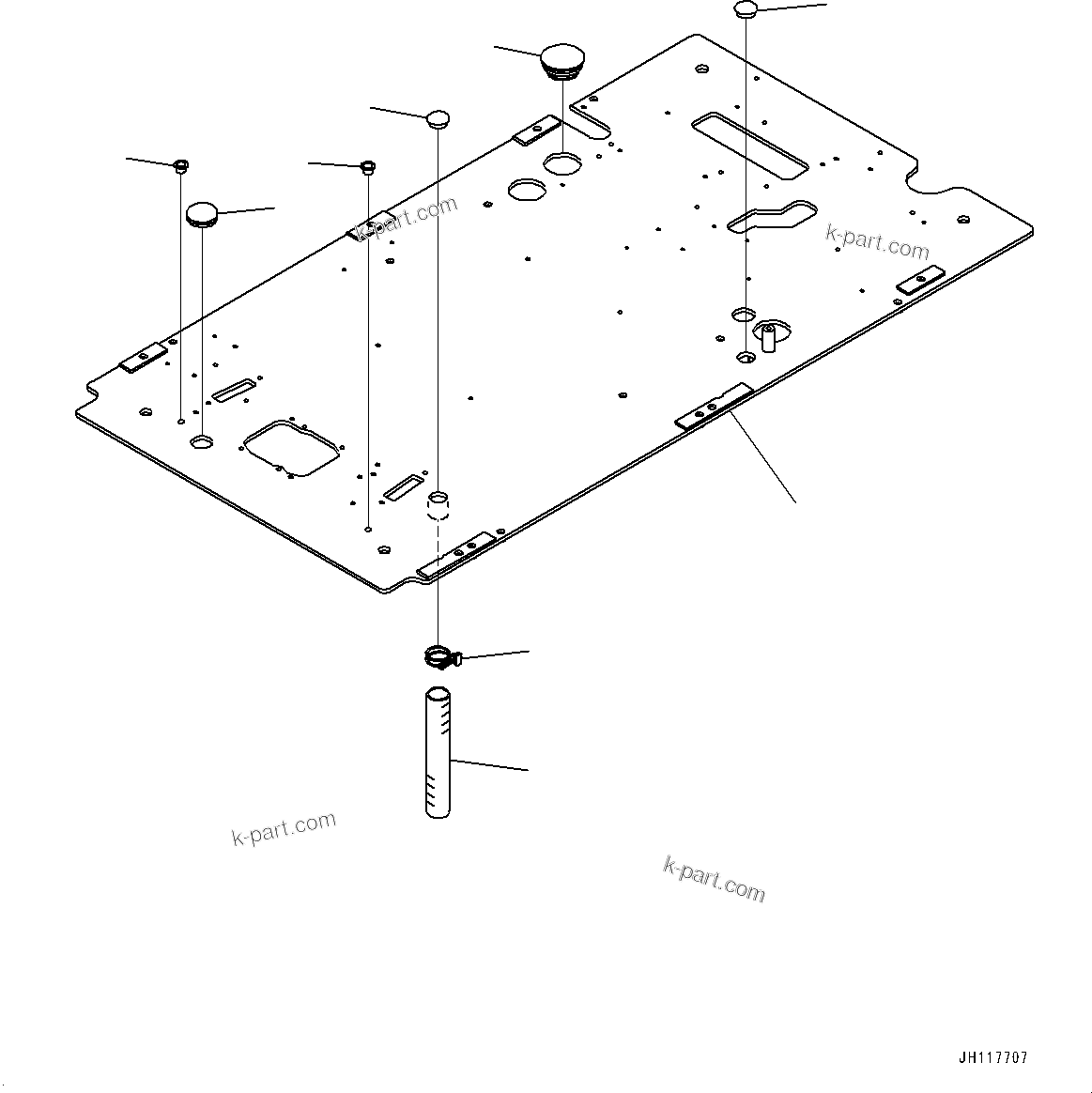 k-part.com
k-part.com
k-part.com
k-part.com
JH117707