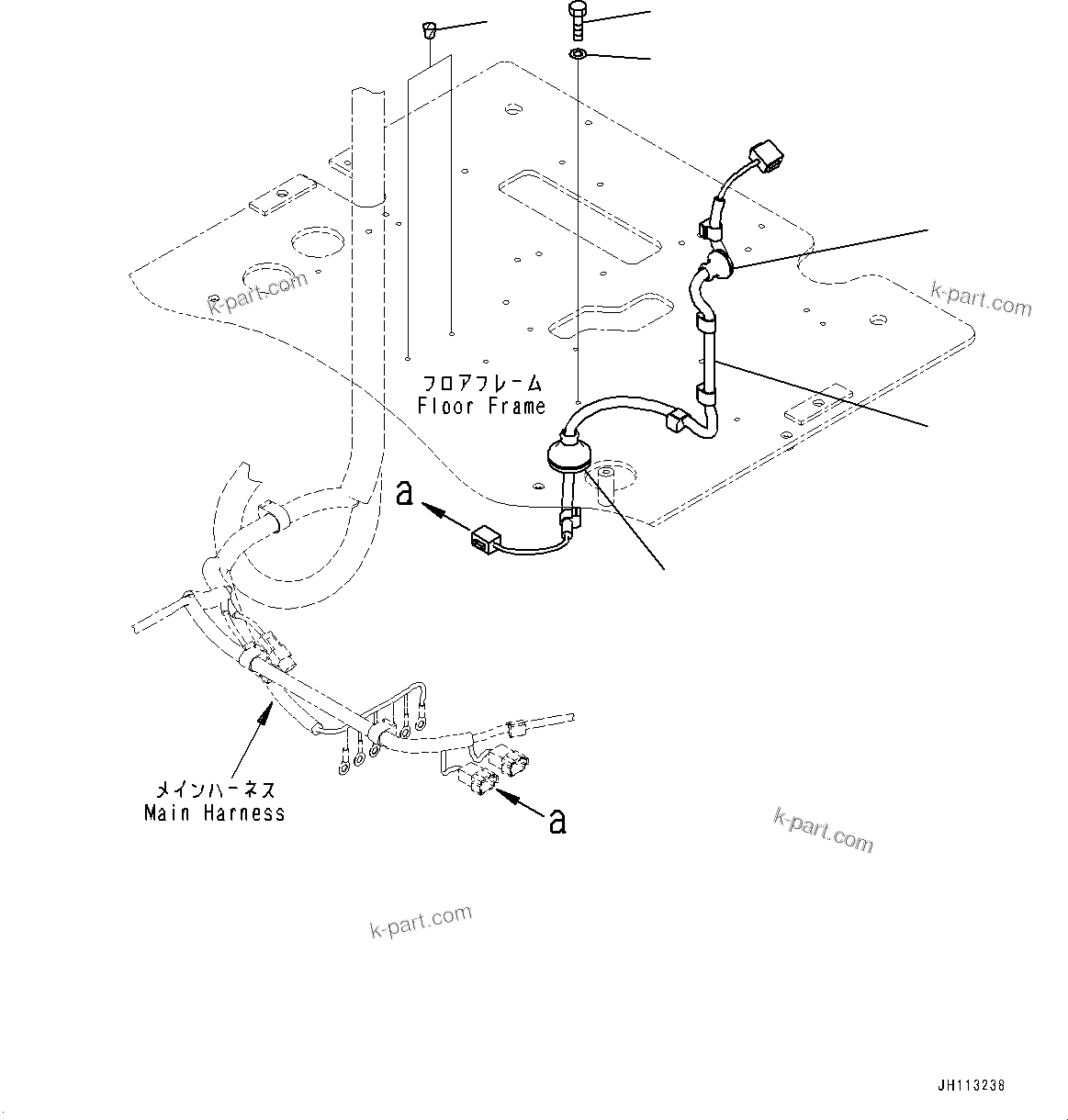 k-part.com

k-part.com

フロアフレーム
Floor Frame

a

メインハーネス
Main Harness

a

k-part.com

k-part.com

JH113238