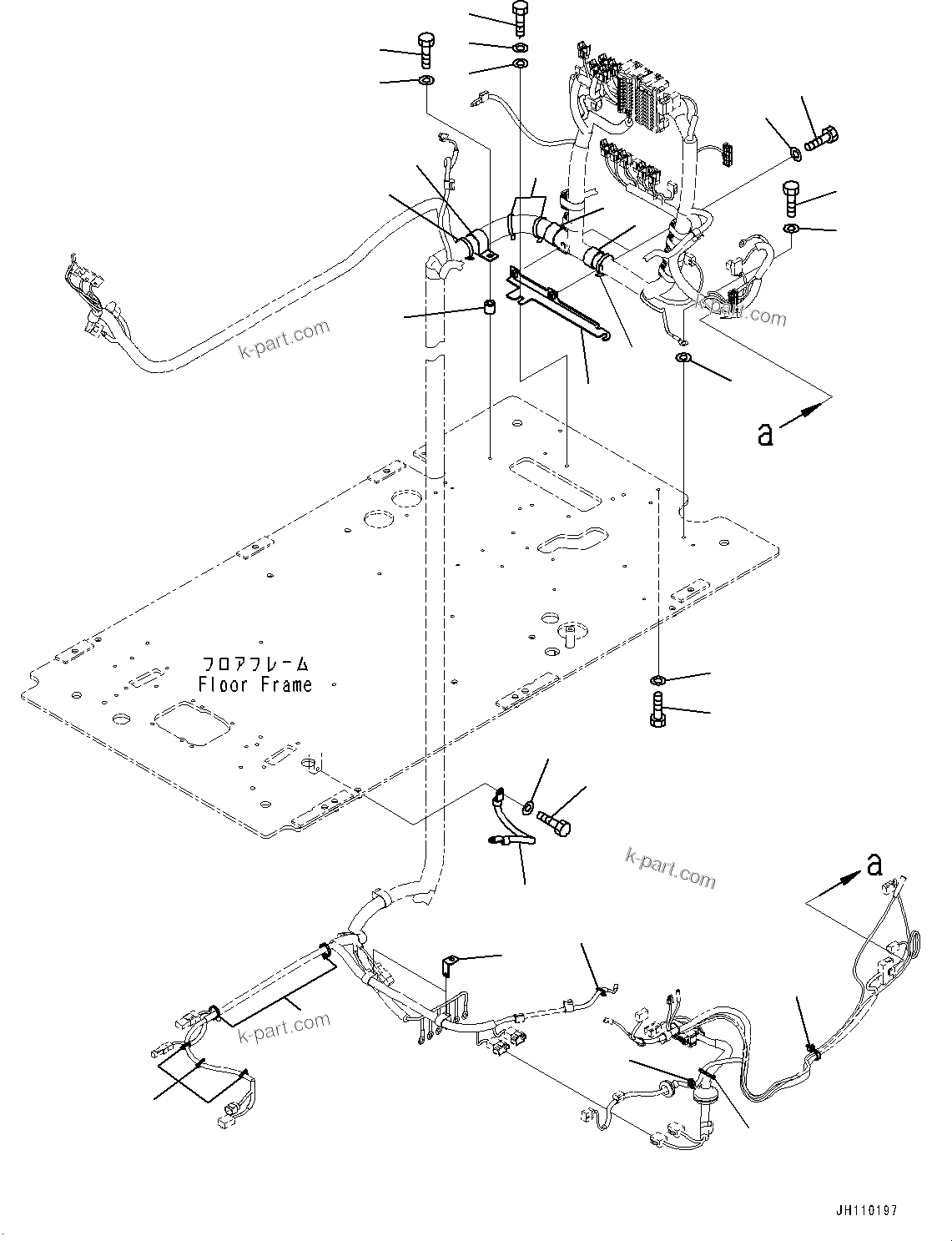 k-part.com

k-part.com

a

フロアフレーム
Floor Frame

k-part.com

a

k-part.com

JH110197