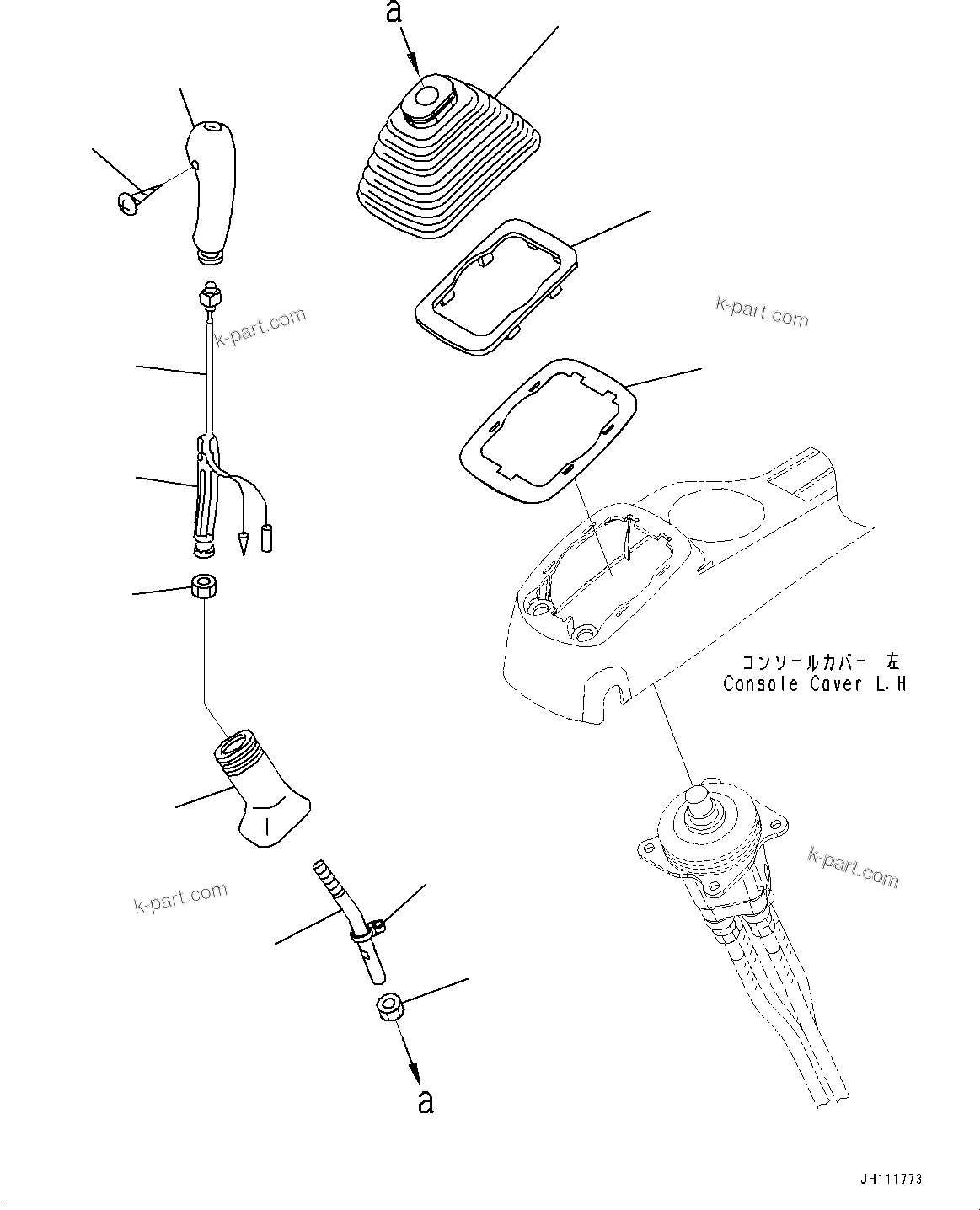 a

k-part.com

k-part.com

コンソールカバー 左
Console Cover L.H.

k-part.com

k-part.com

a

JH111773