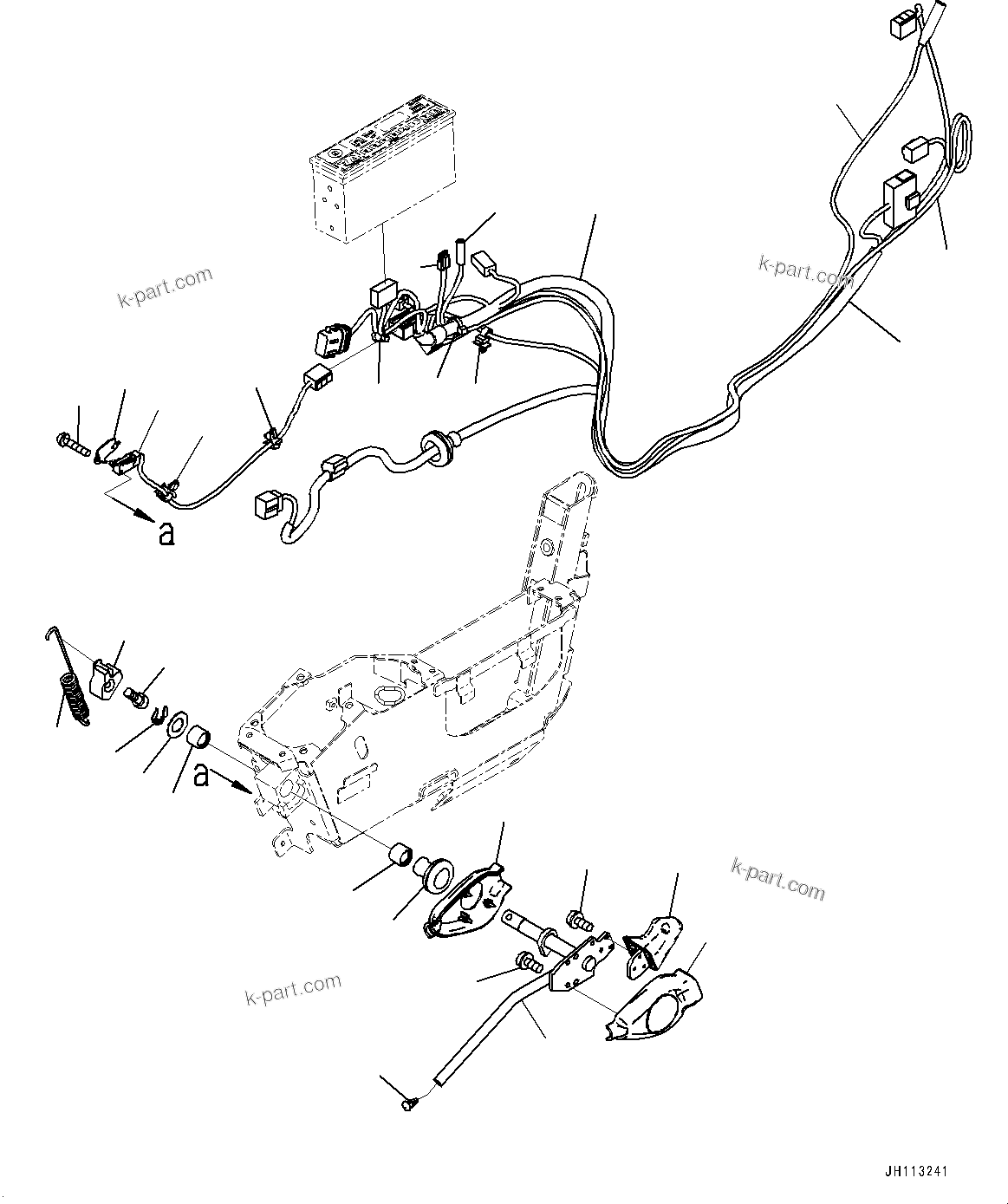 k-part.com

k-part.com

a

a

k-part.com

k-part.com

JH113241