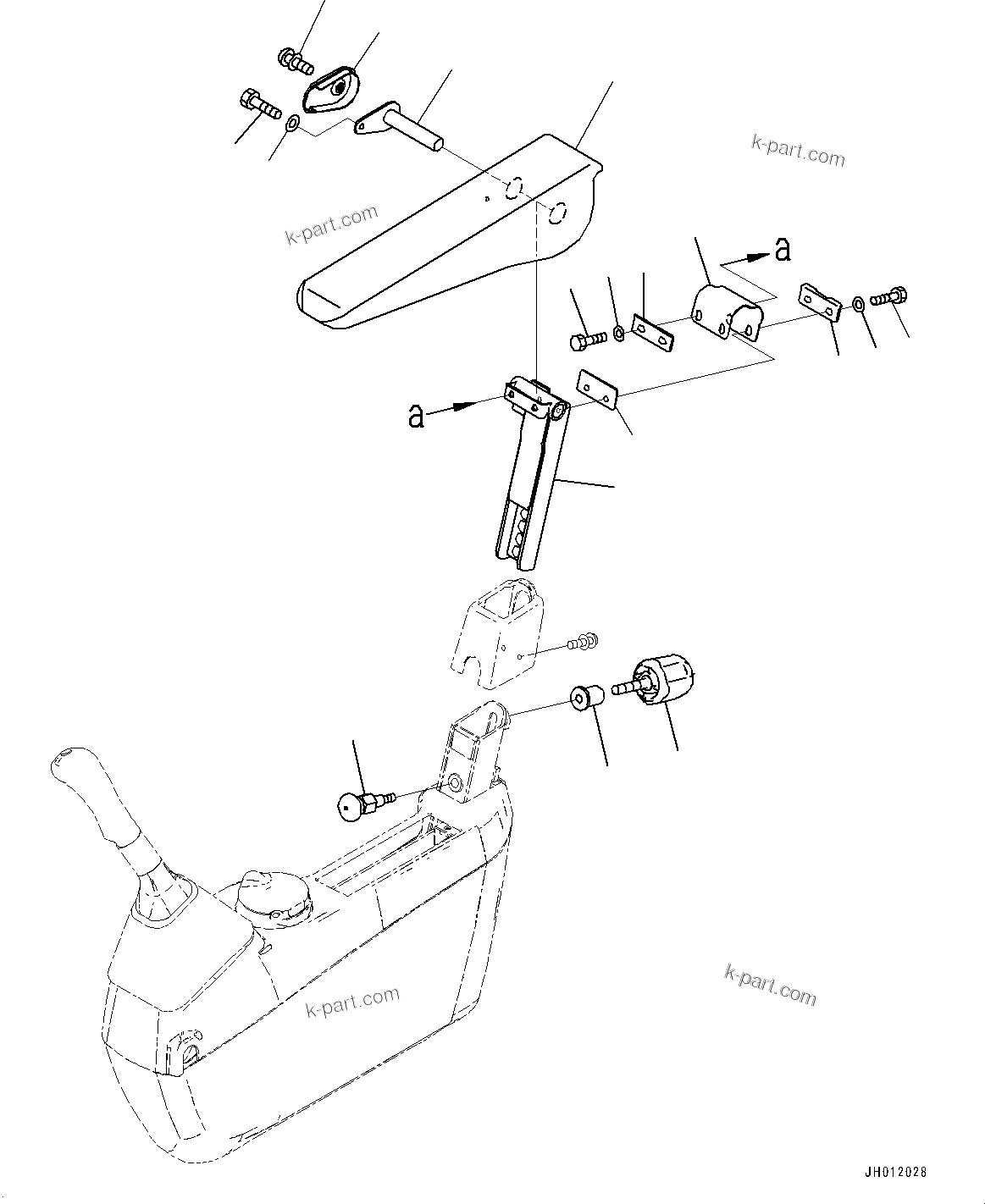 k-part.com

k-part.com

a

a

k-part.com

k-part.com

JH012028