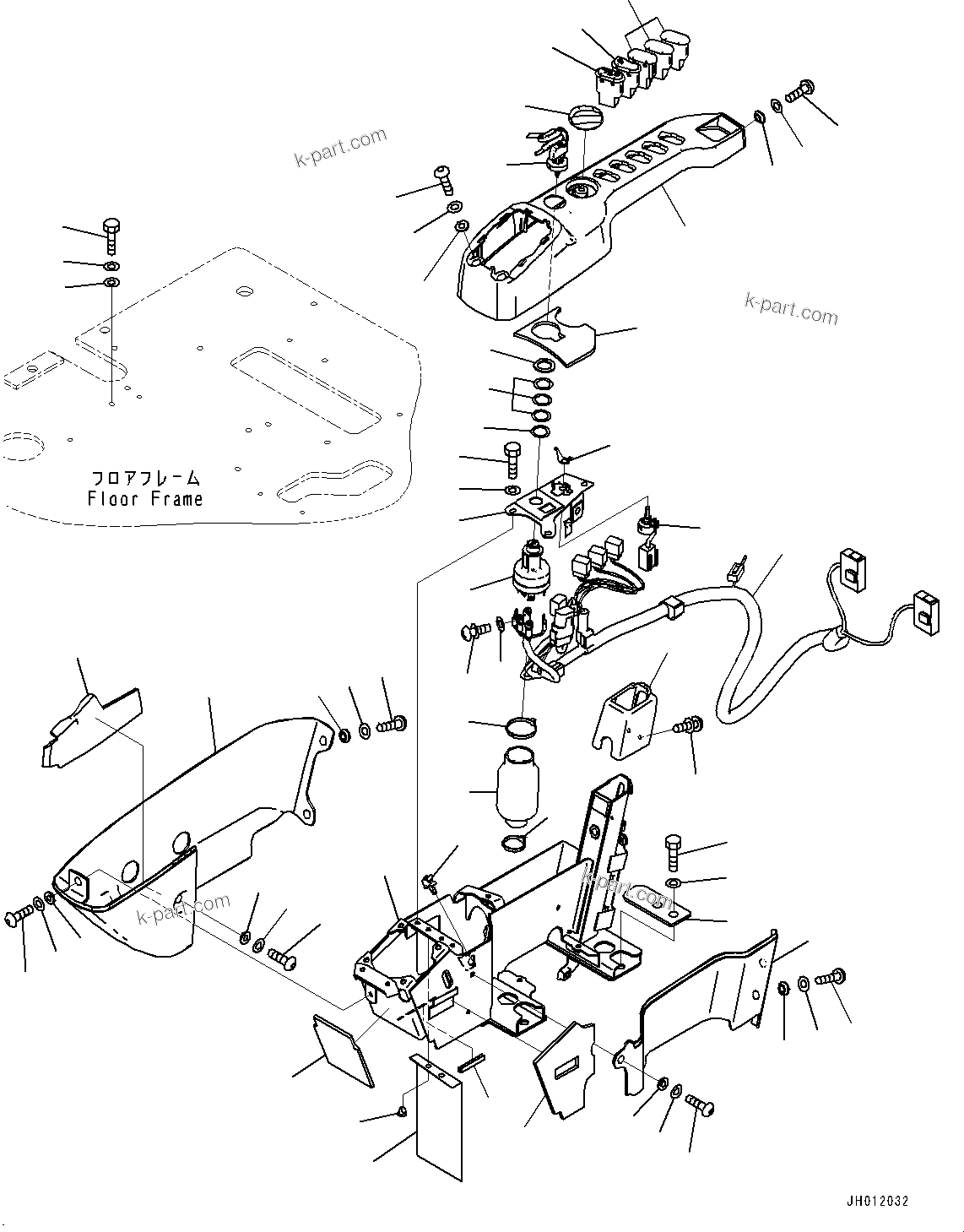 k-part.com

k-part.com

フロアフレーム
Floor Frame

k-part.com

k-part.com

JH012032