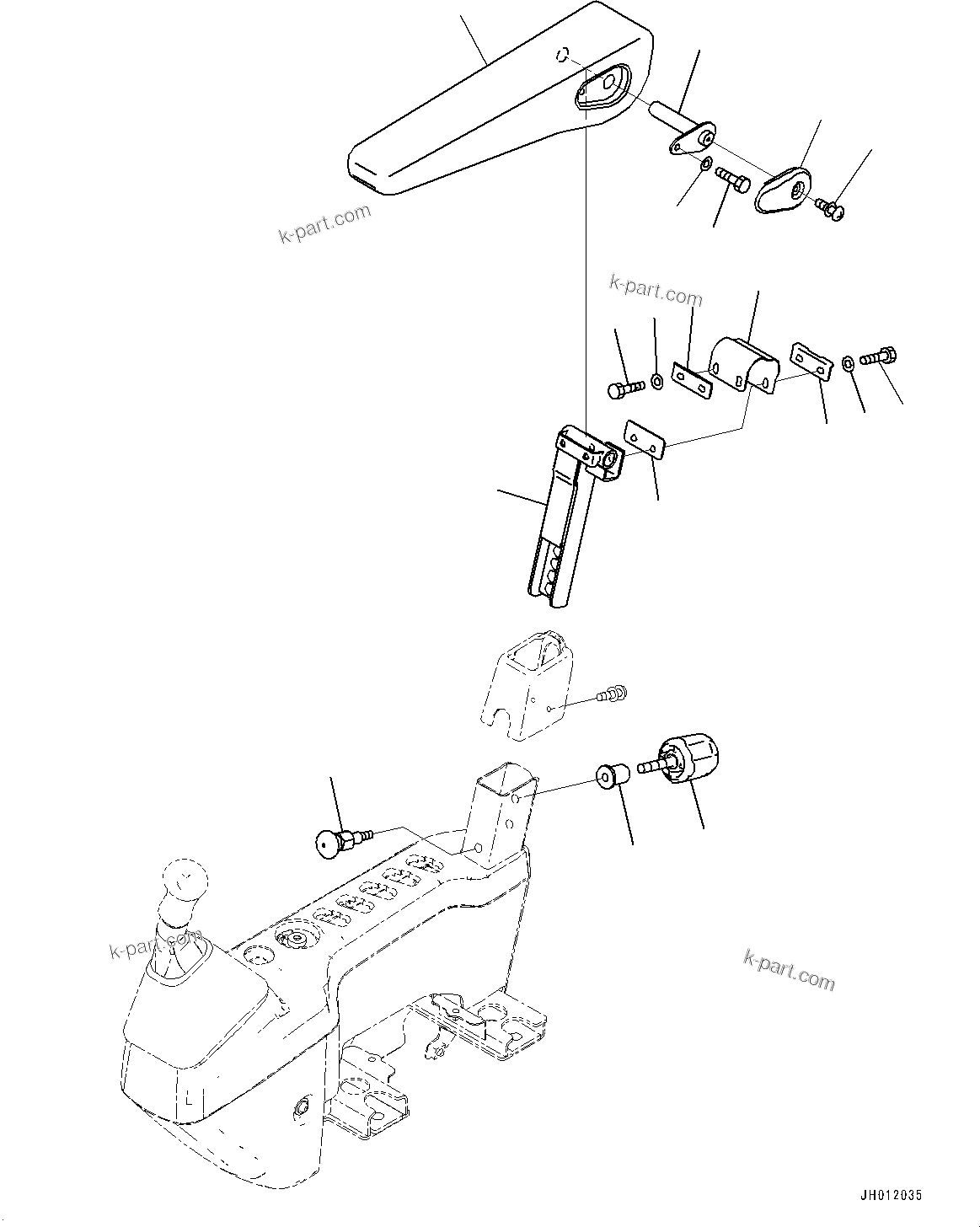 k-part.com

k-part.com

k-part.com

k-part.com

L

JH012035