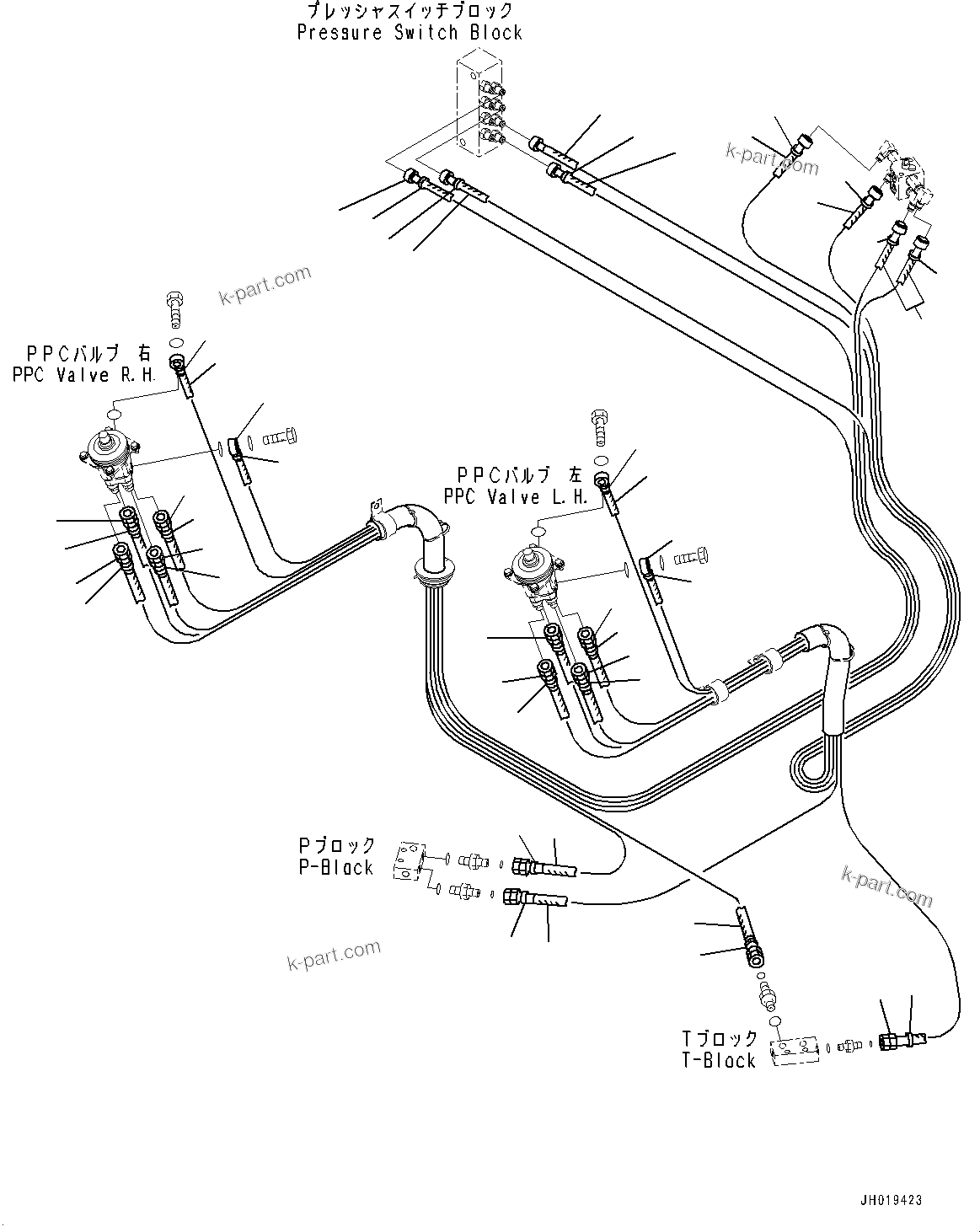 プレッシャスイッチブロック
Pressure Switch Block

k-part.com

k-part.com

PPCバルブ 右
PPC Valve R.H.

PPCバルブ 左
PPC Valve L.H.

Pブロック
P-Block

k-part.com

k-part.com

Tブロック
T-Block

JH019423