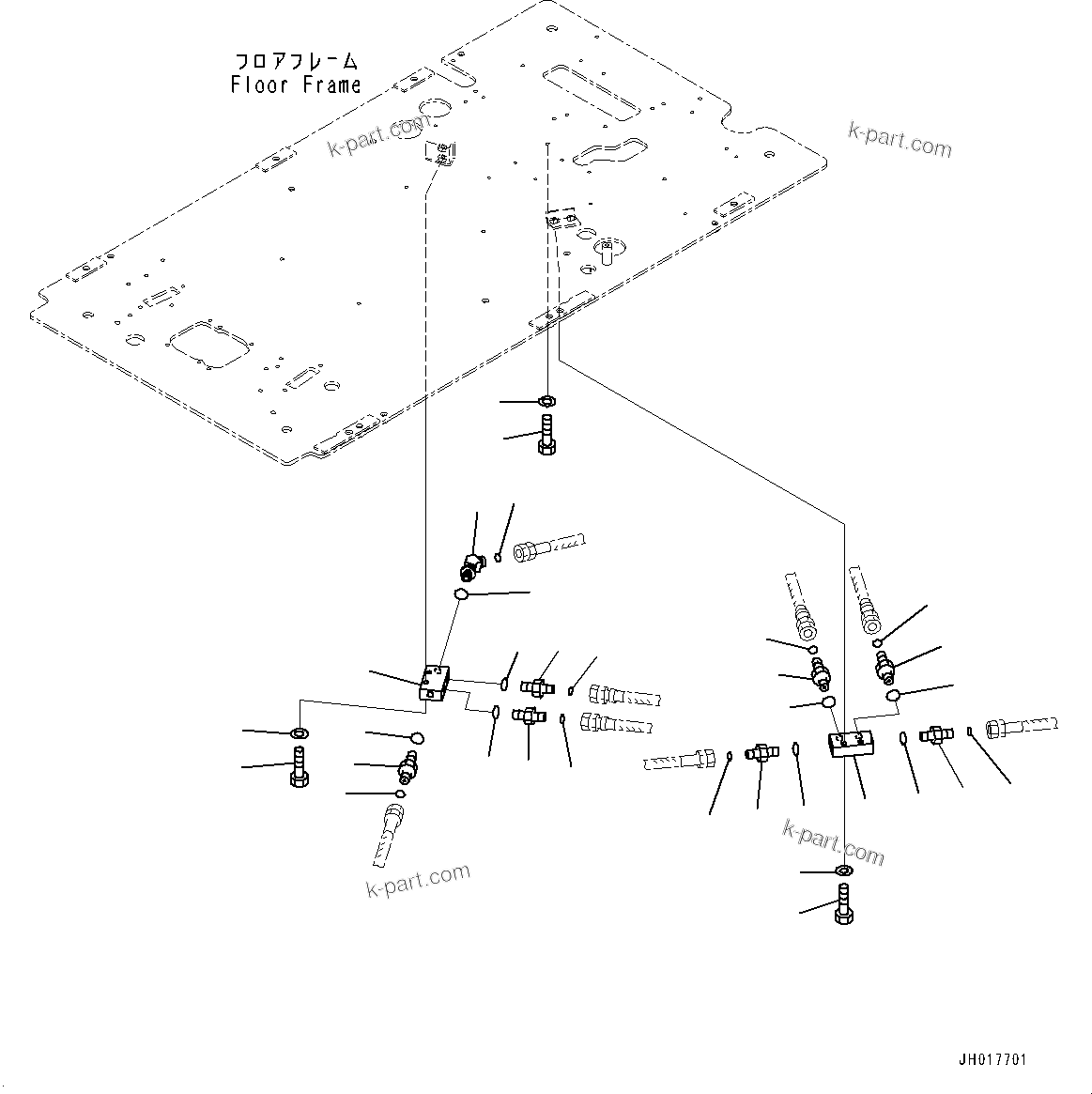 フロアフレーム
Floor Frame

k-part.com

k-part.com

k-part.com

k-part.com

JH017701