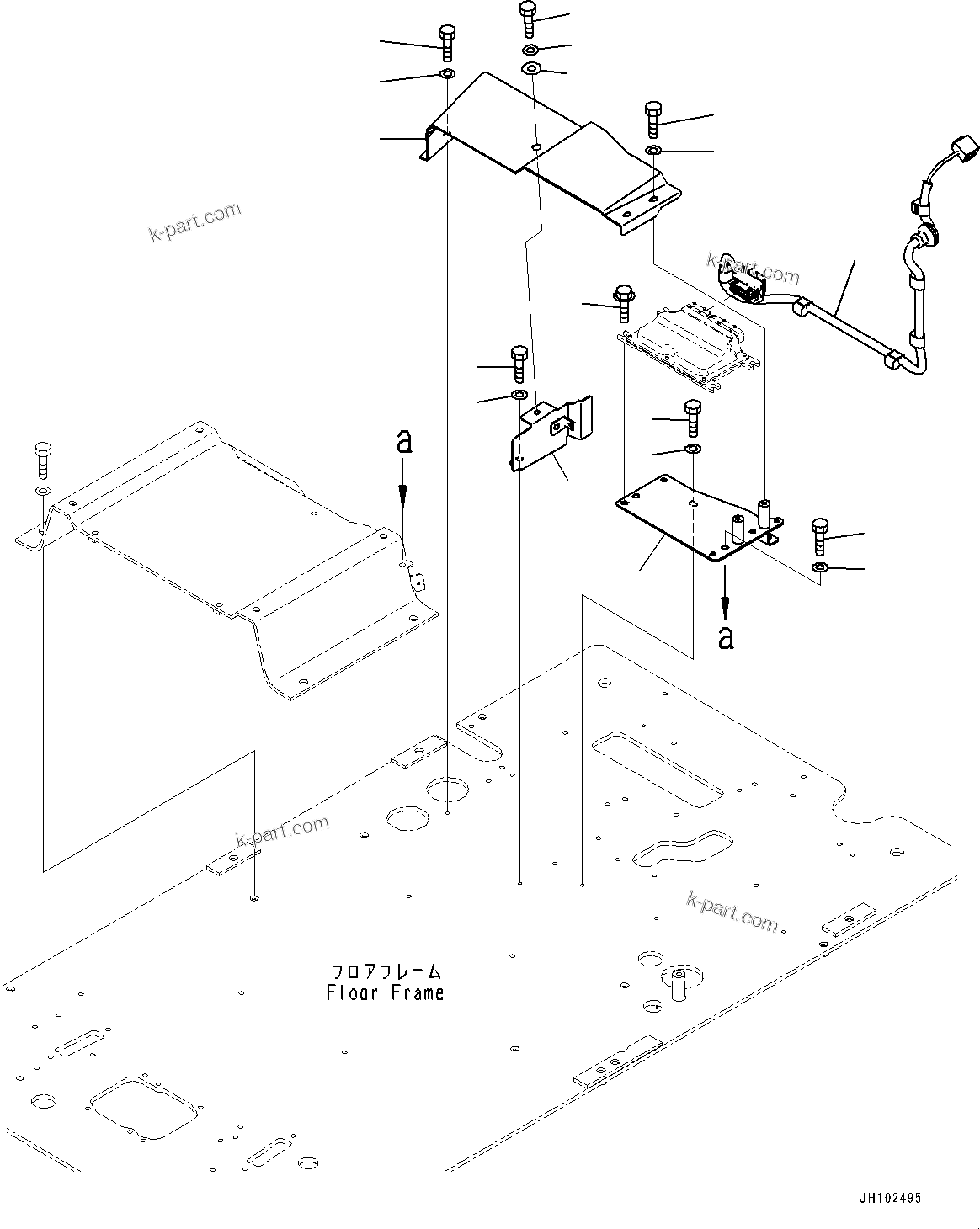 k-part.com

k-part.com

a

a

k-part.com

k-part.com

フロアフレーム
Floor Frame

JH102495