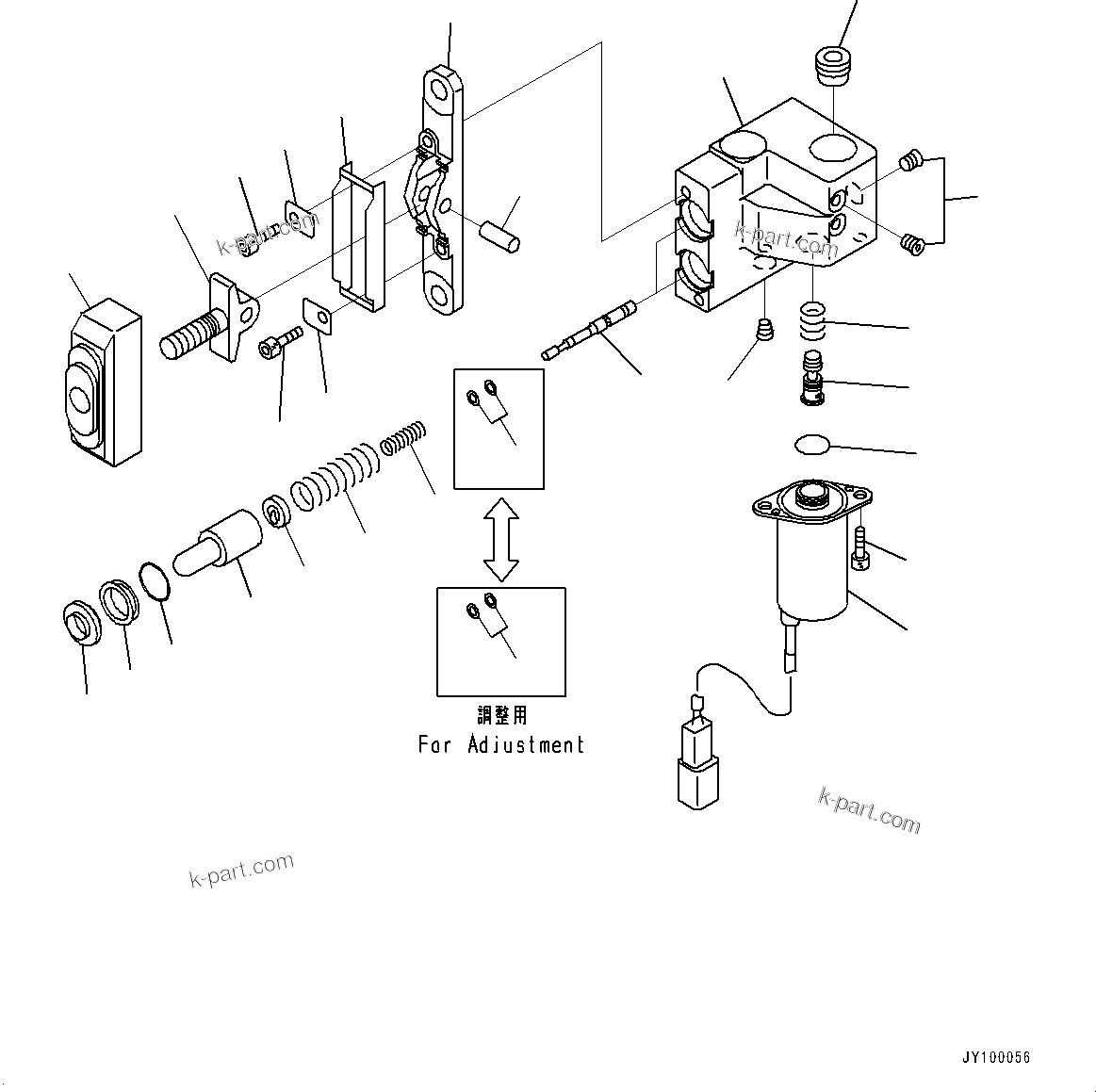 k-part.com

k-part.com

調整用
For Adjustment

k-part.com

k-part.com

JY100056