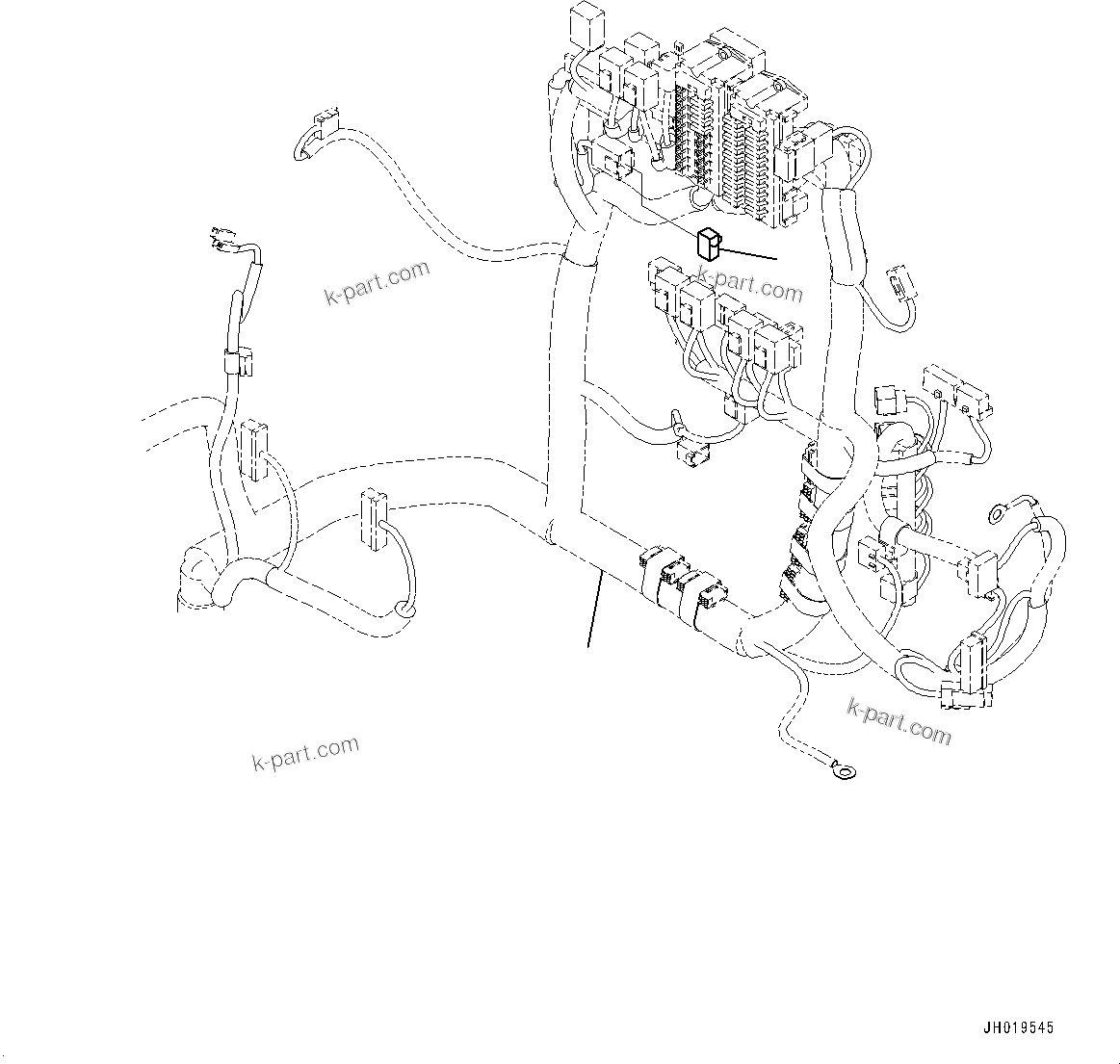 k-part.com

k-part.com

k-part.com

k-part.com

JH019545