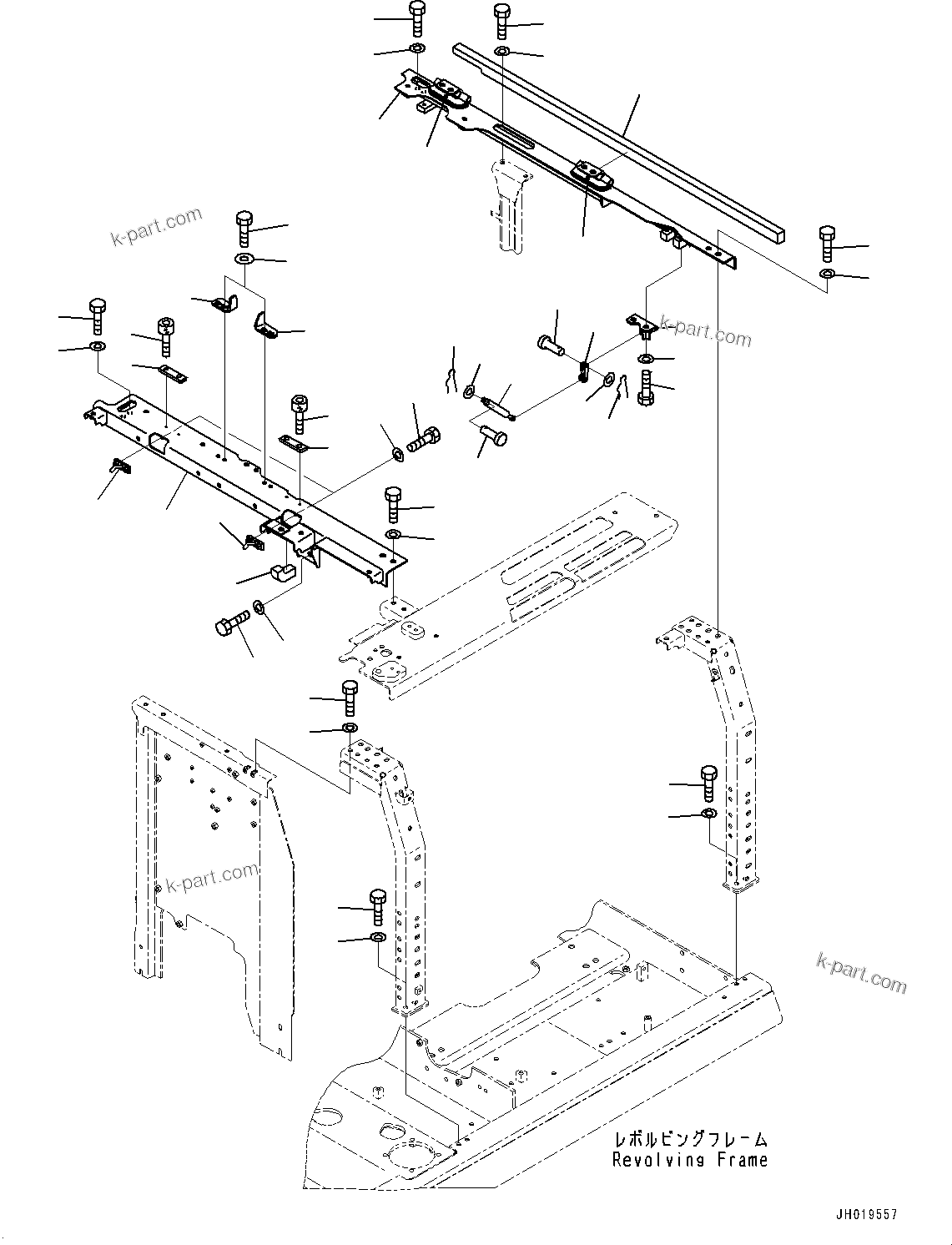 k-part.com

k-part.com

k-part.com

k-part.com

レボルビングフレーム
Revolving Frame

JH019557