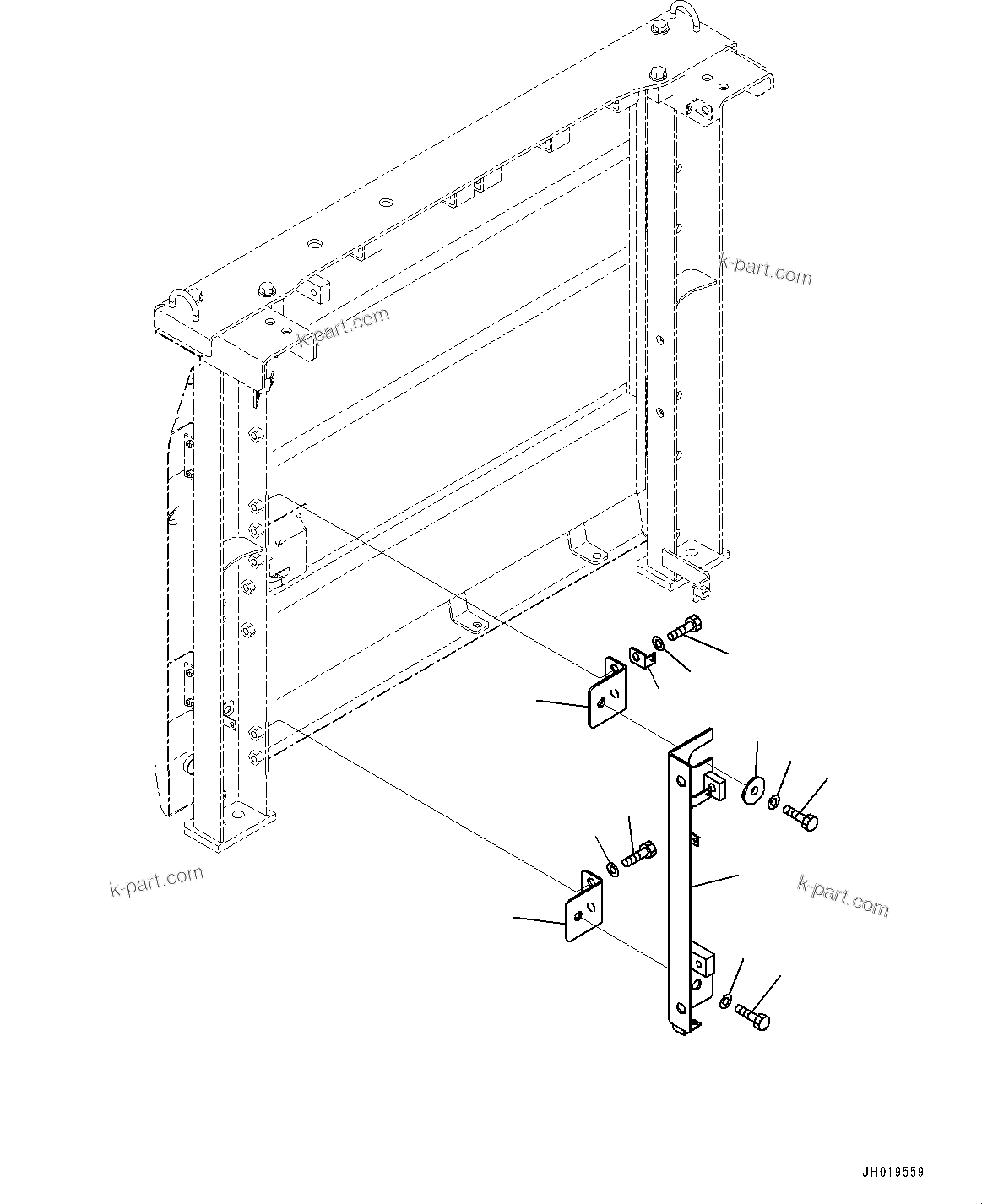 k-part.com
k-part.com
k-part.com
k-part.com
JH019559