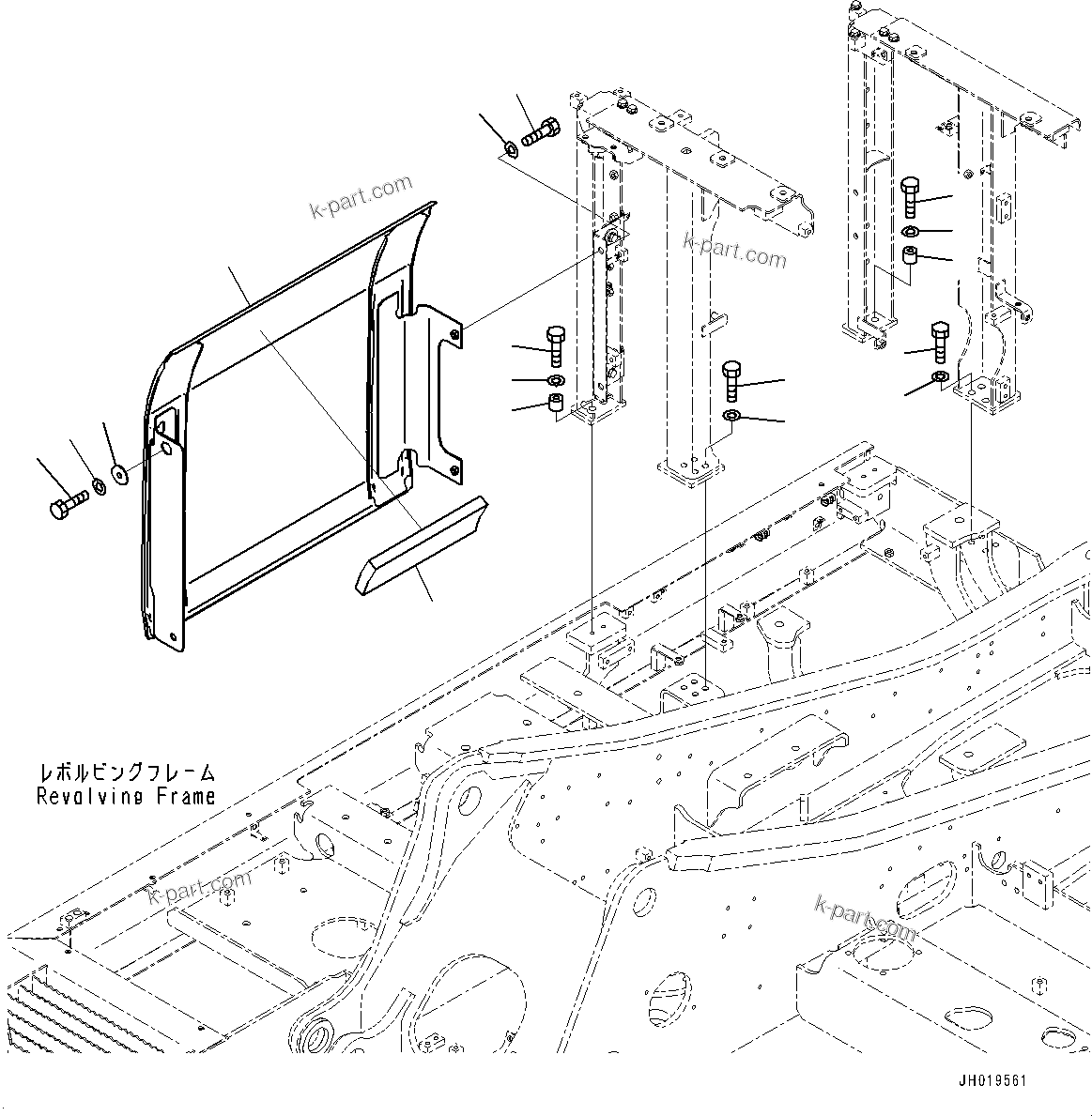 k-part.com

k-part.com

レボルビングフレーム
Revolving Frame

k-part.com

k-part.com

JH019561