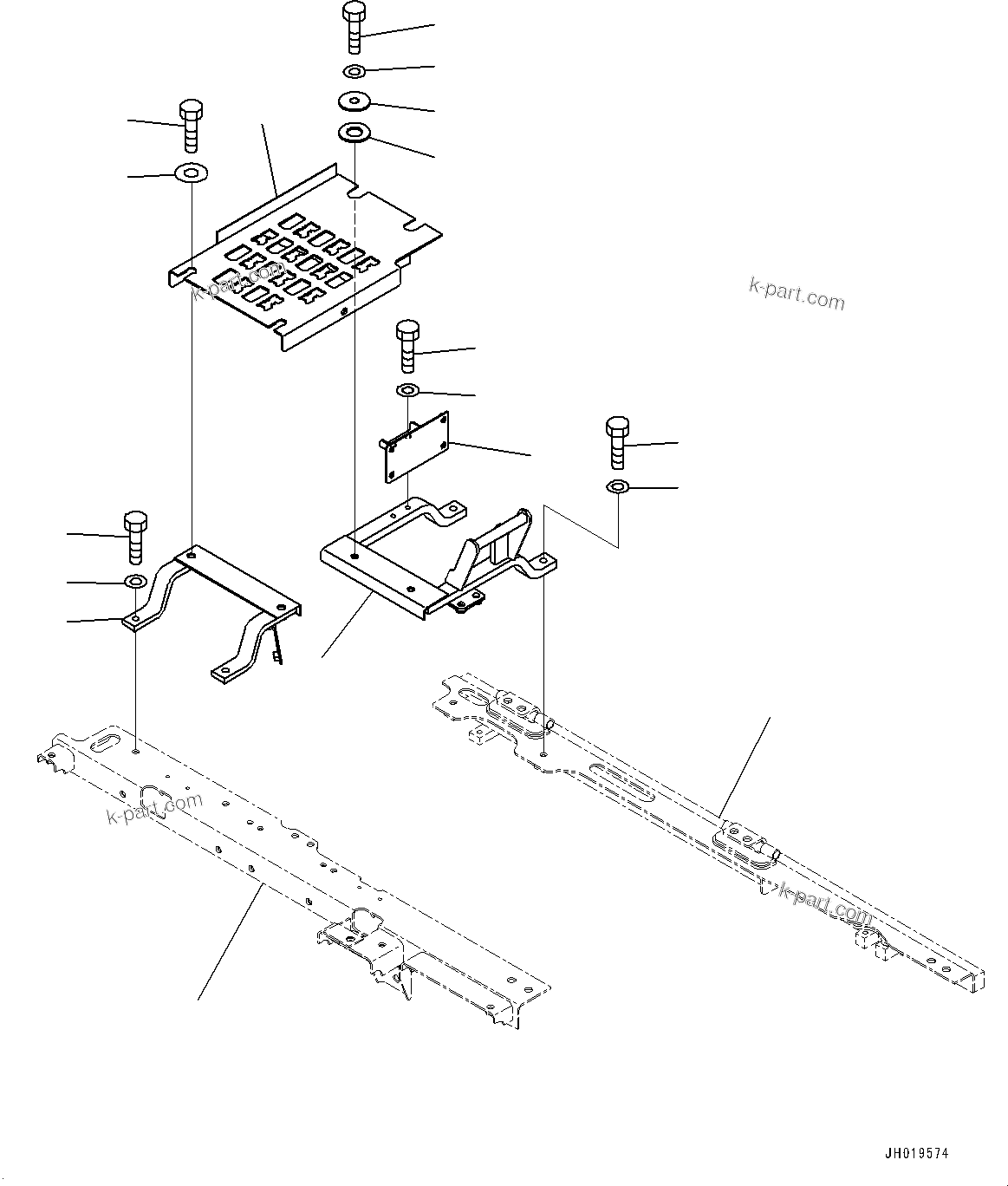 k-part.com

k-part.com

k-part.com

k-part.com

JH019574