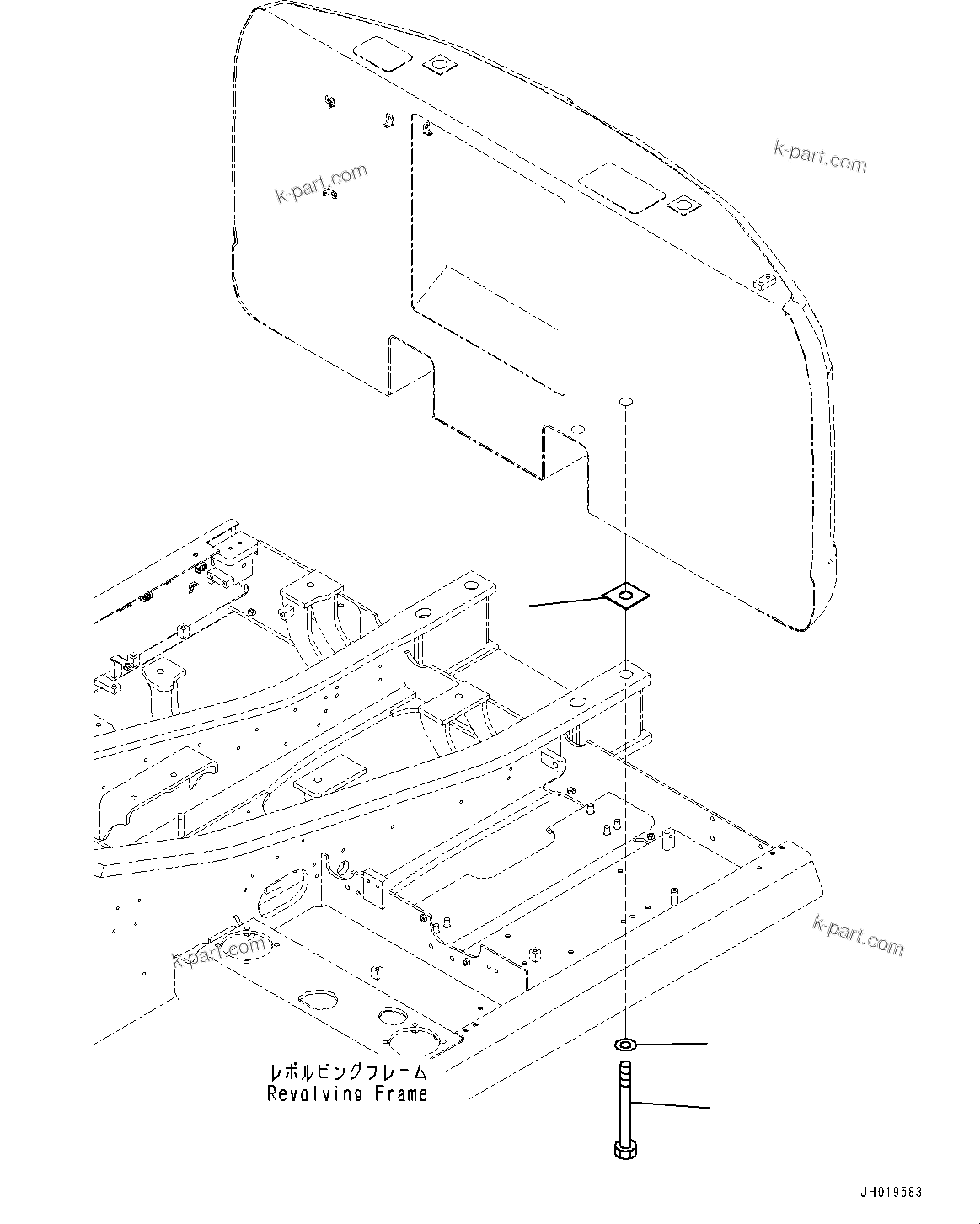 k-part.com

k-part.com

k-part.com

k-part.com

レボルビングフレーム
Revolving Frame

JH019583