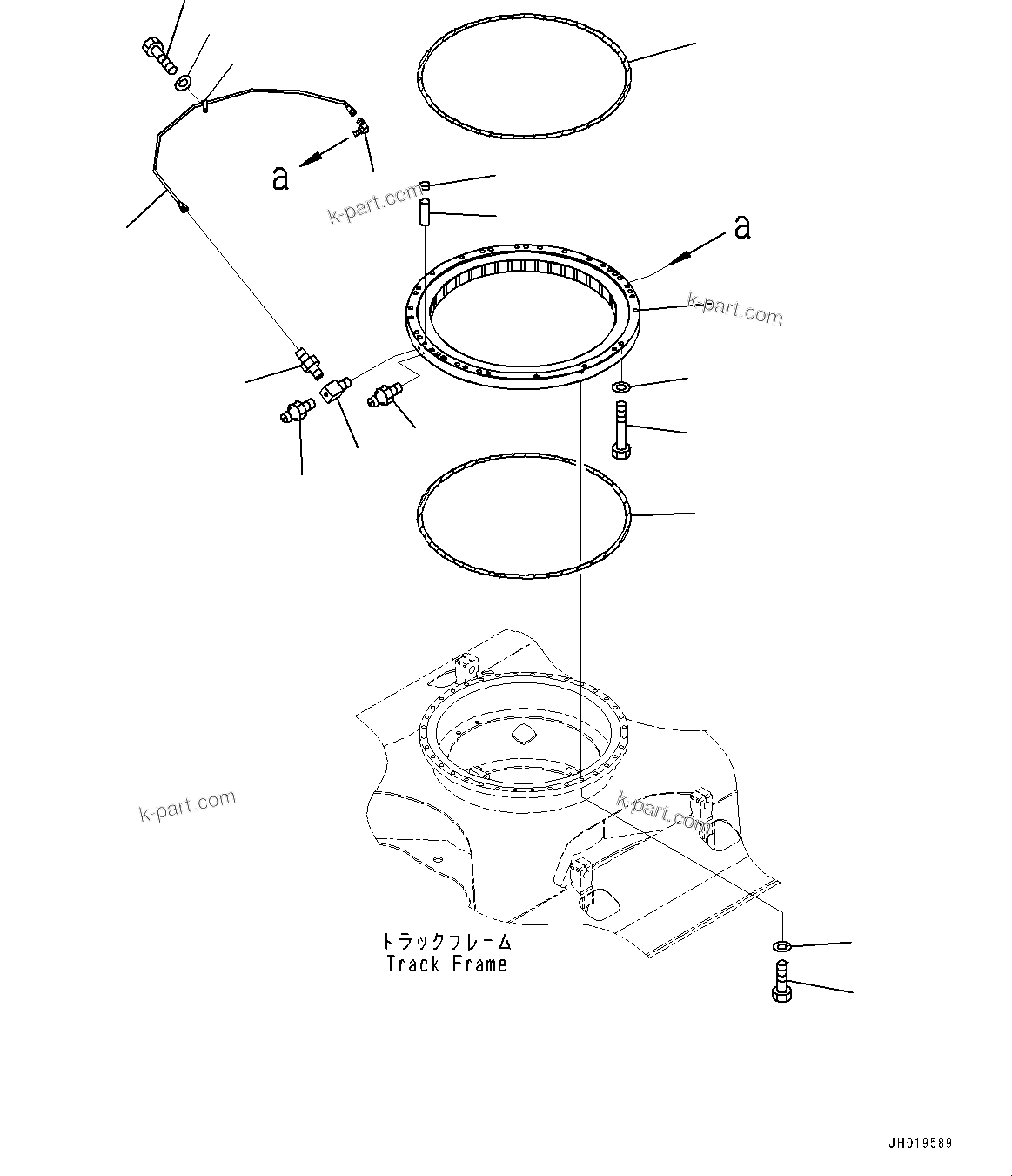 a

k-part.com

a

k-part.com

k-part.com

k-part.com

トラックフレーム
Track Frame

JH019589