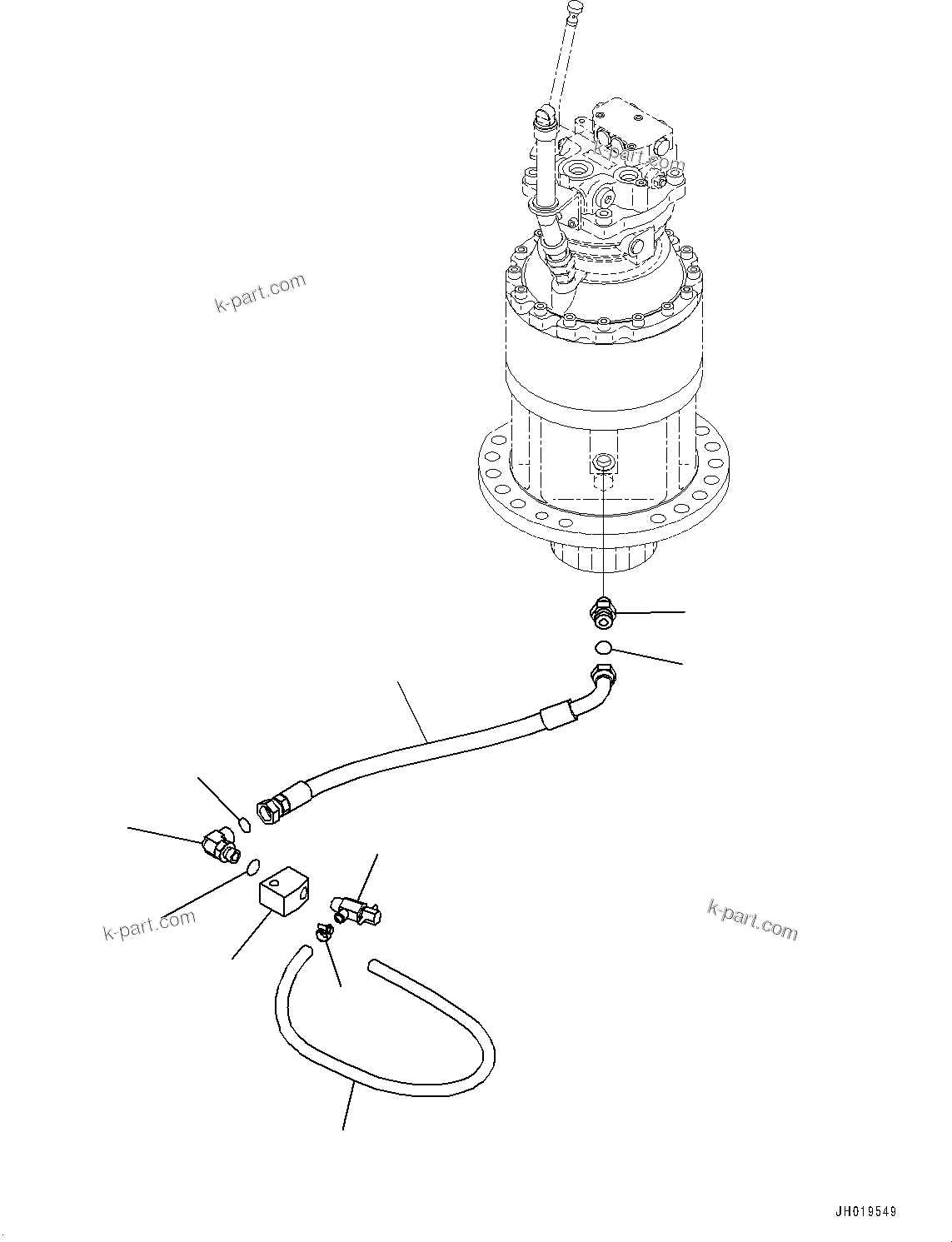 k-part.com

k-part.com

k-part.com

k-part.com

JH019549