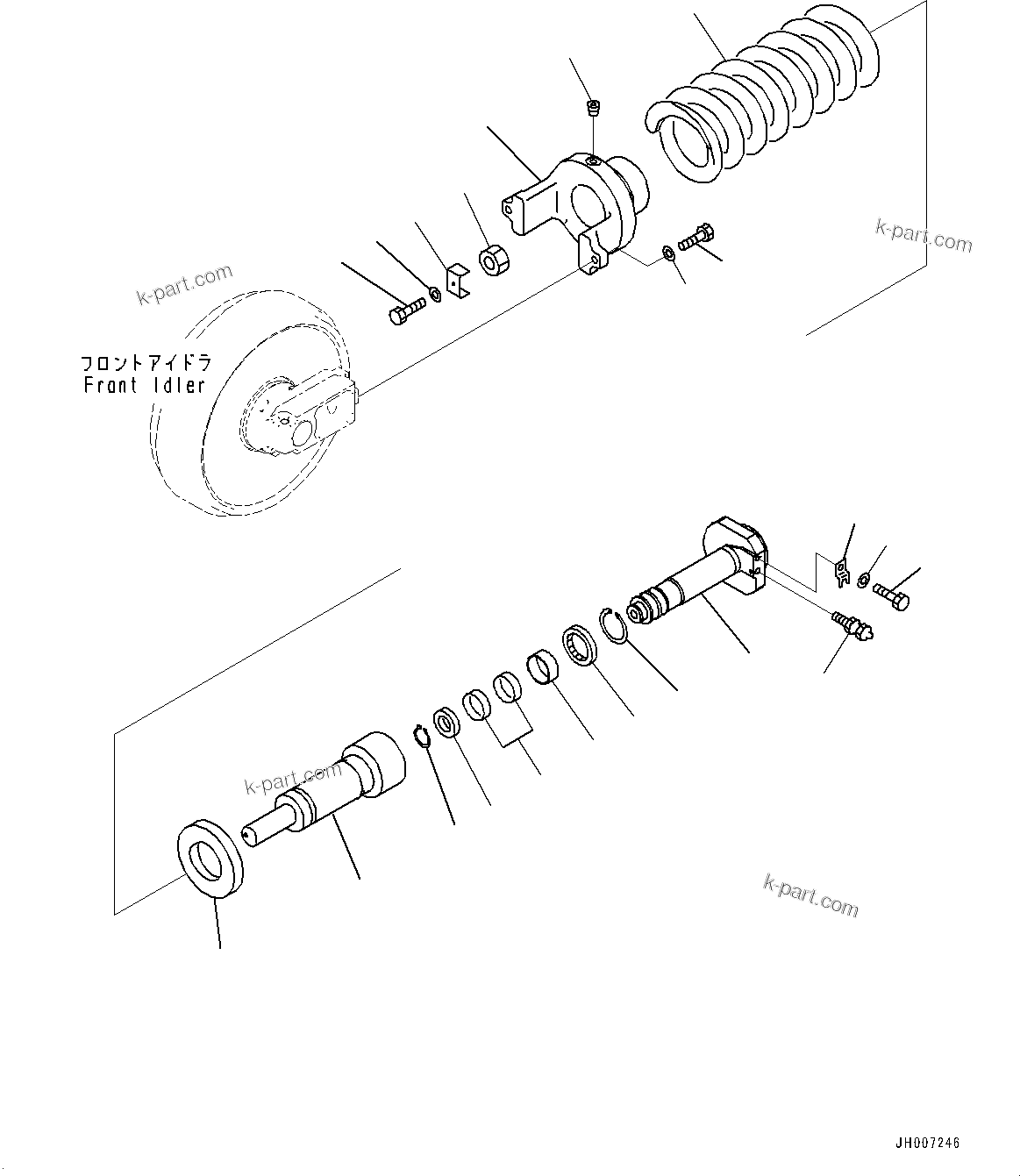 k-part.com

k-part.com

フロントアイドラ
Front Idler

k-part.com

k-part.com

JH007246