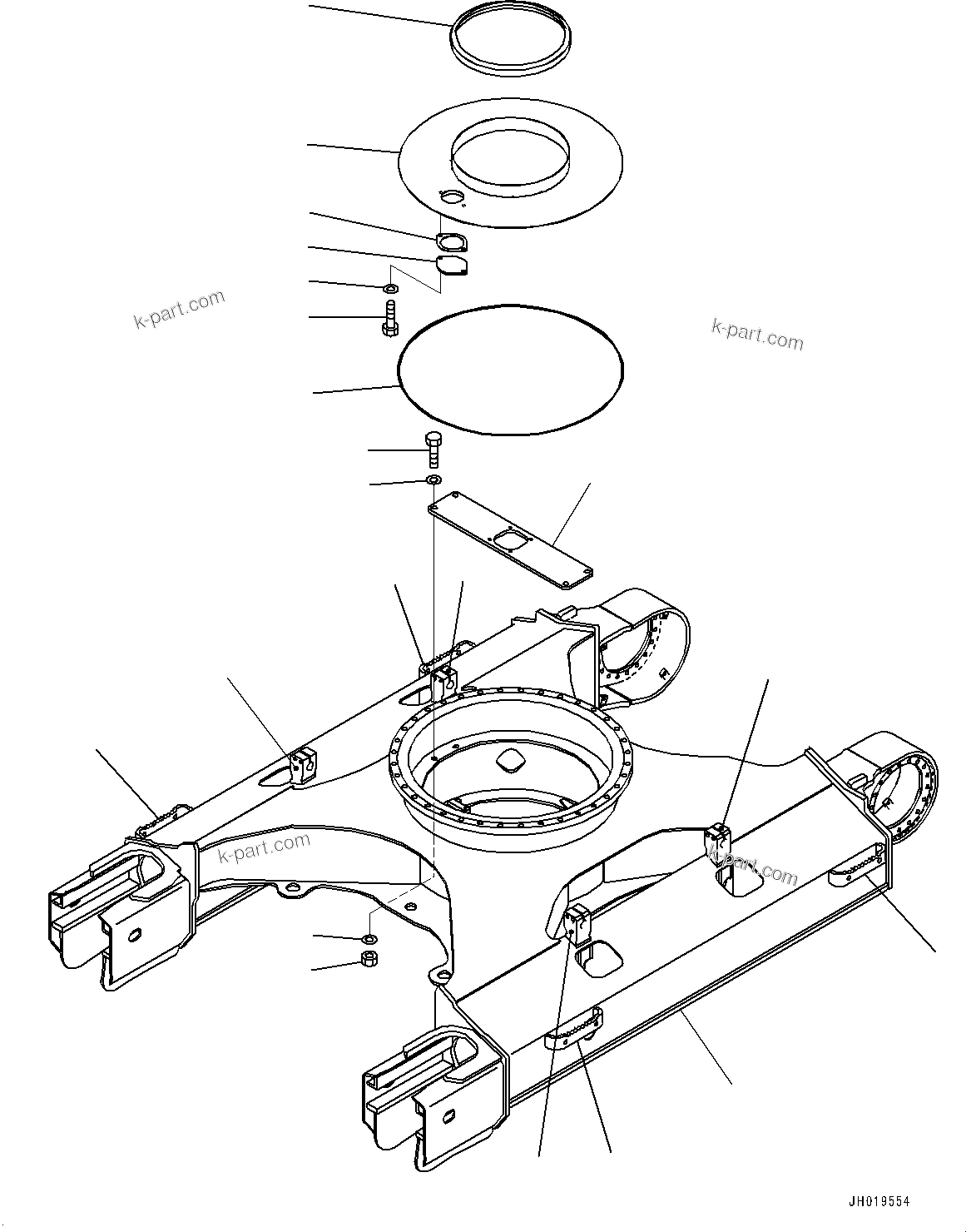 k-part.com

k-part.com

k-part.com

k-part.com

JH019554