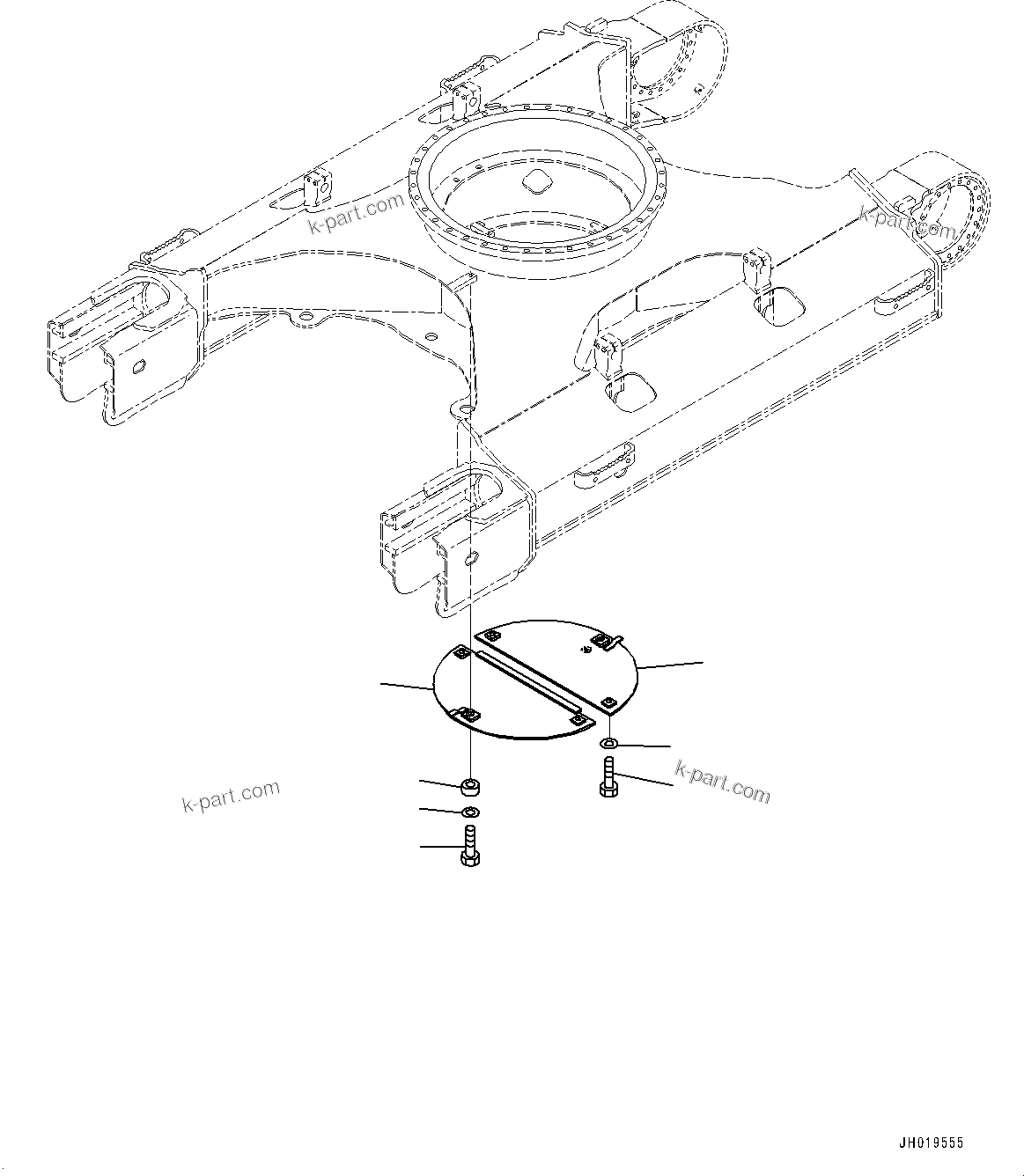 k-part.com

k-part.com

k-part.com

k-part.com

JH019555