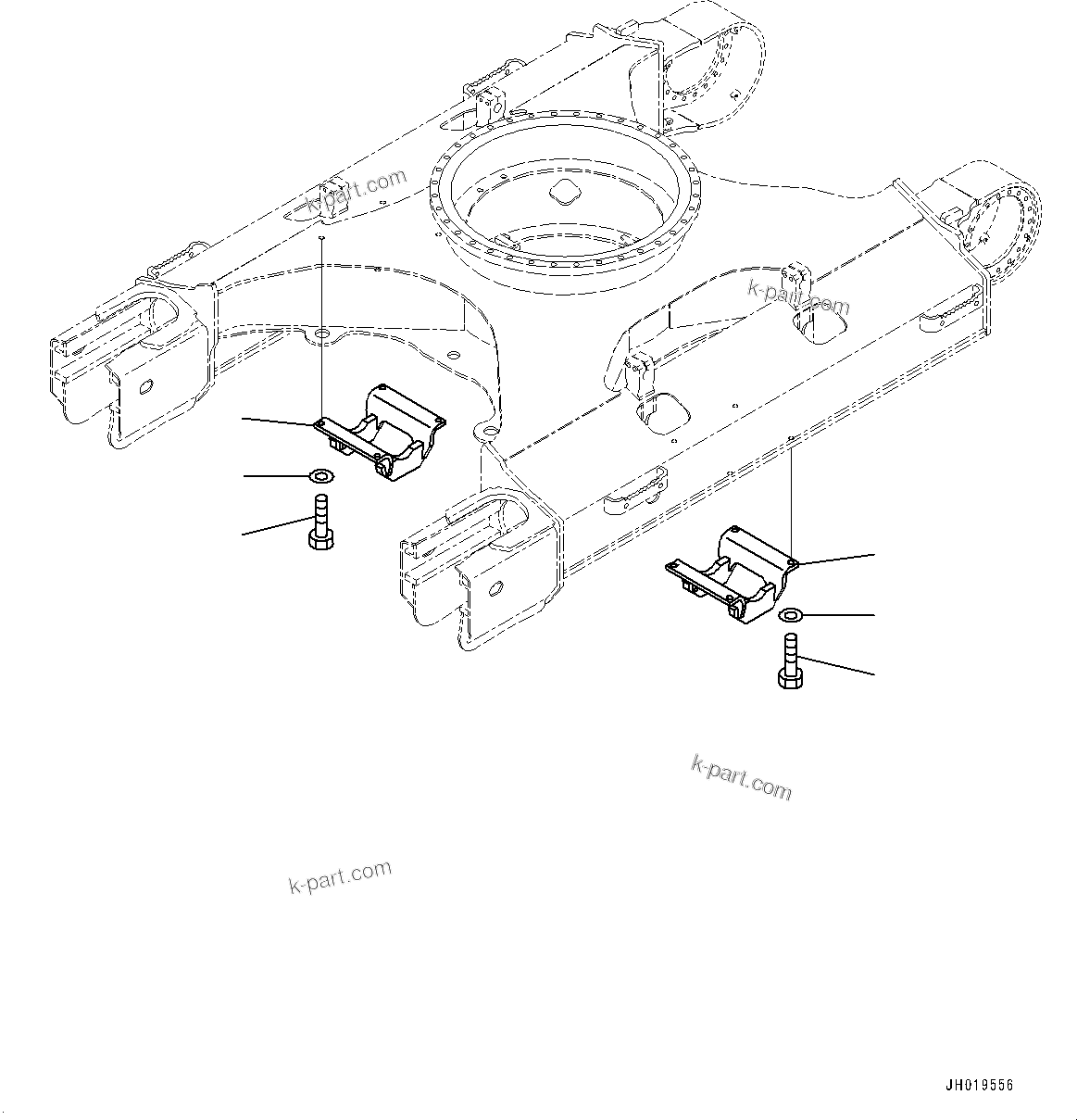 k-part.com

k-part.com

k-part.com

k-part.com

JH019556