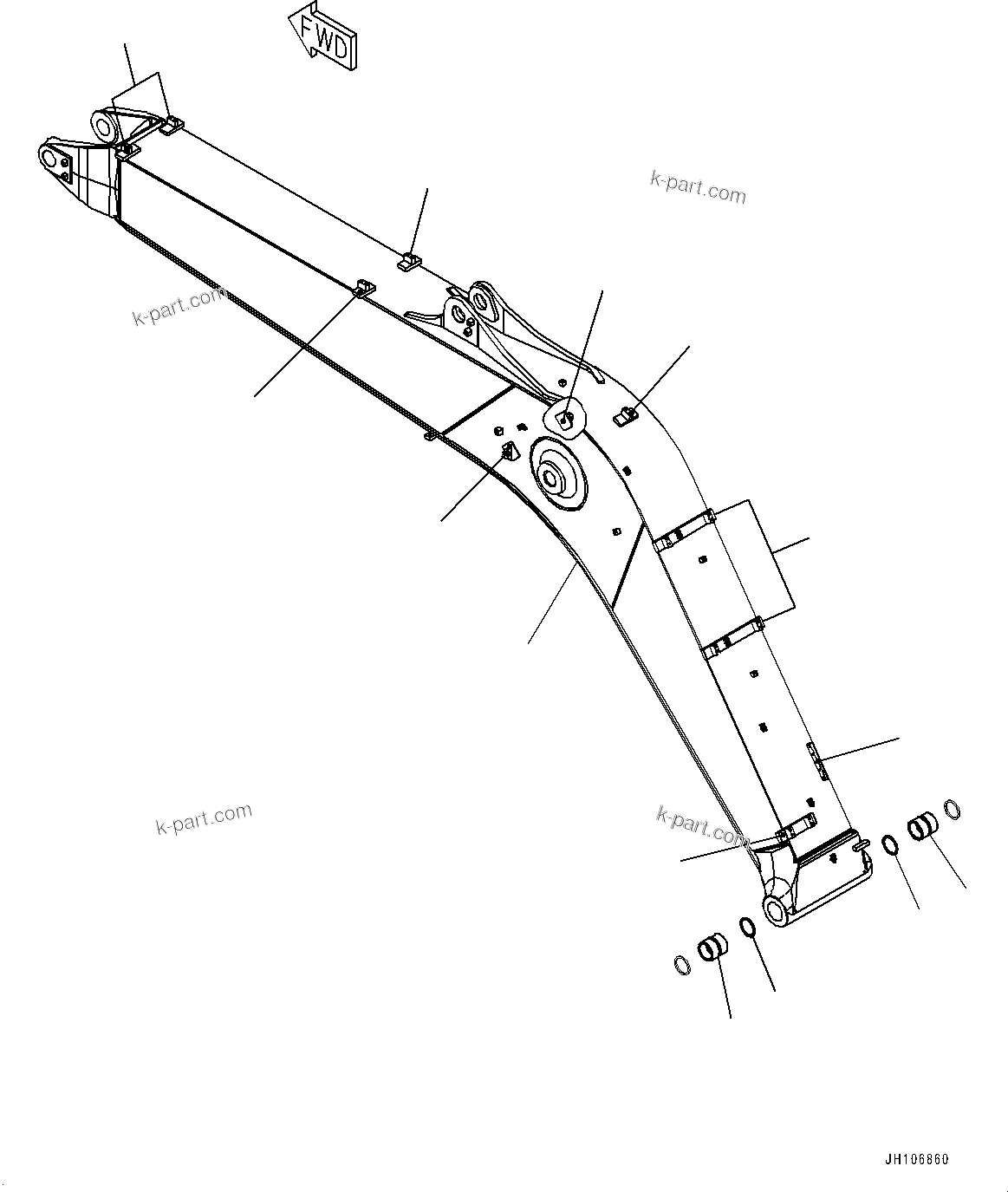 FWD

k-part.com

k-part.com

k-part.com

k-part.com

JH106860