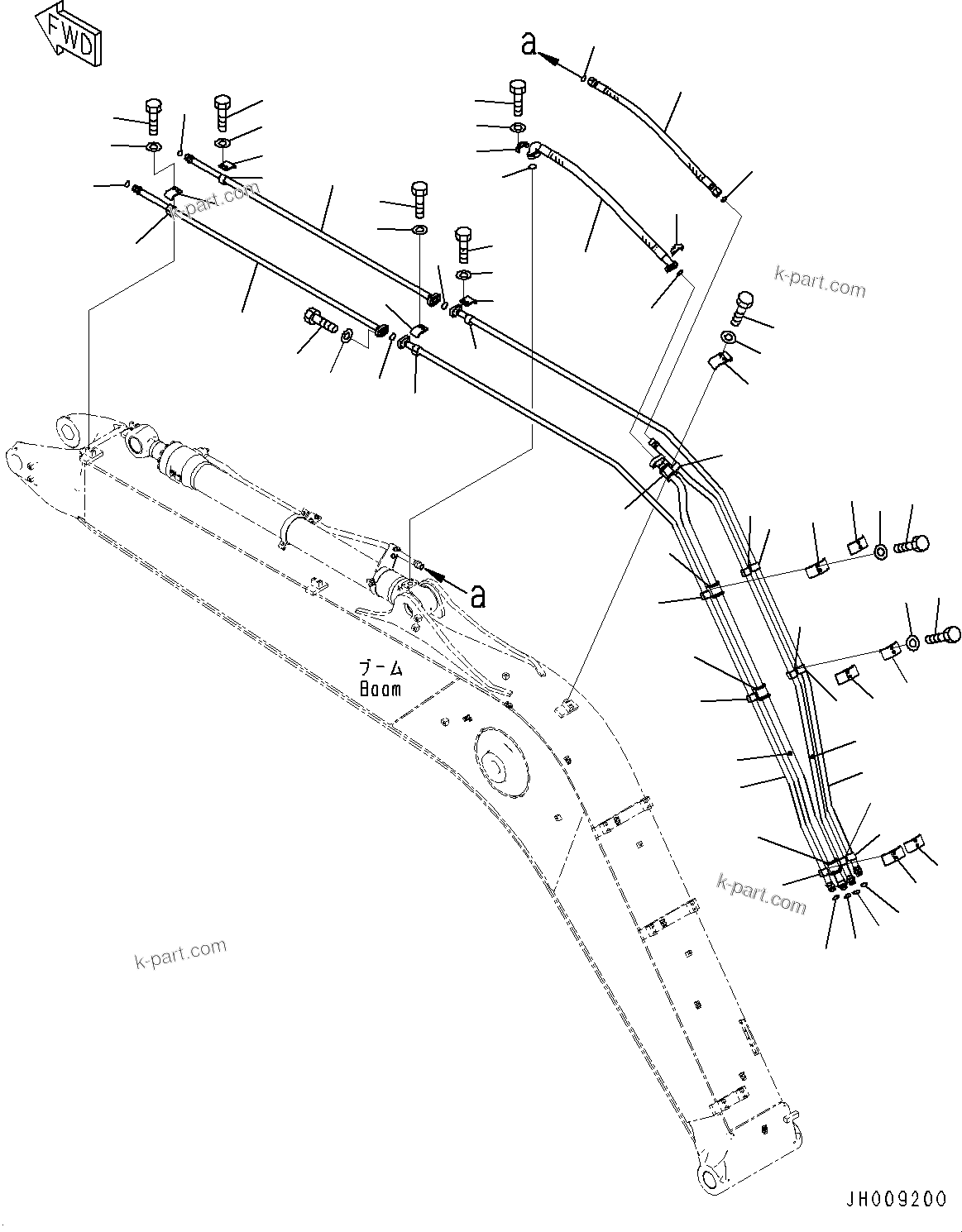 FWD

a

k-part.com

k-part.com

a

ブーム
Boom

k-part.com

k-part.com

JH009200