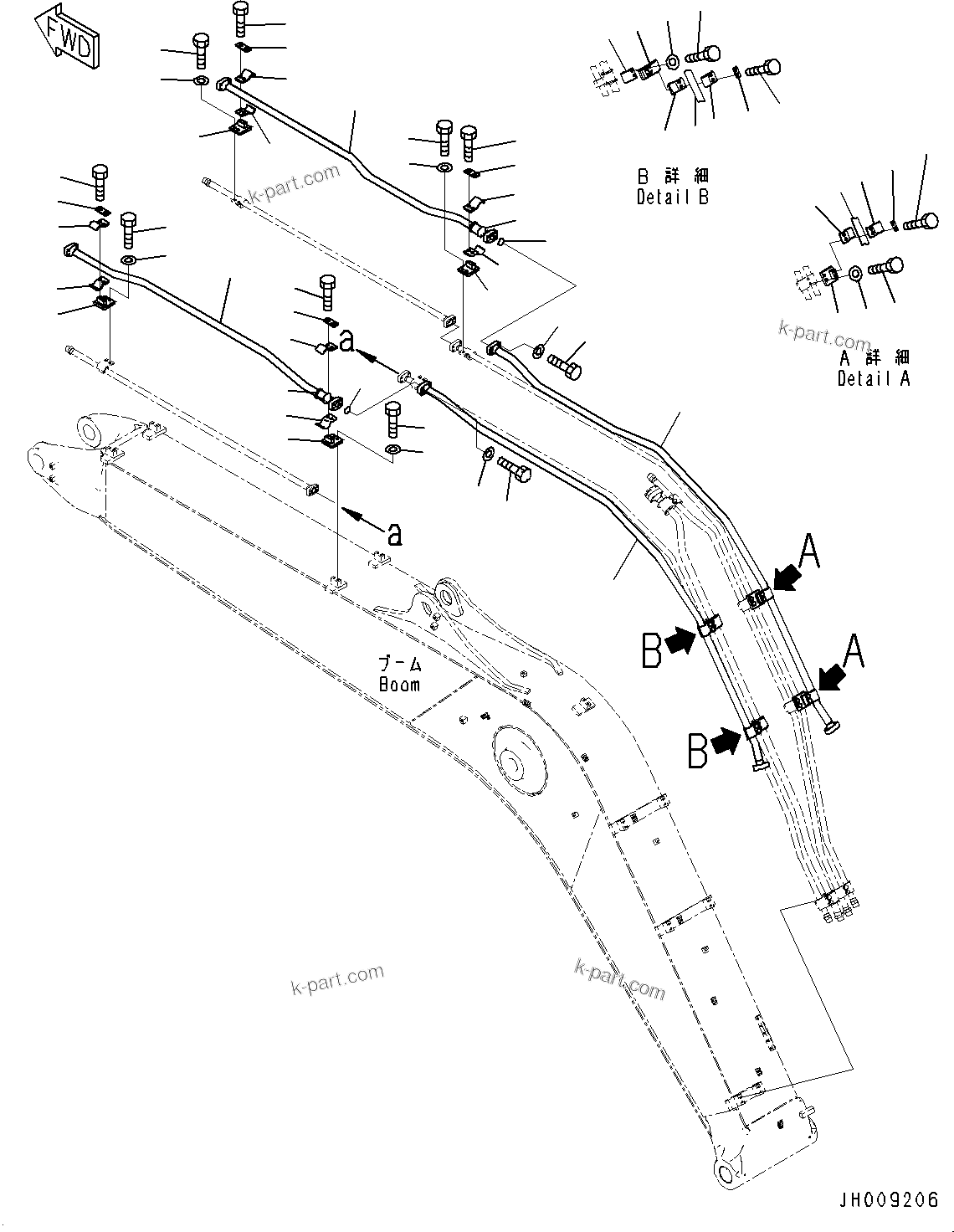 FWD

k-part.com

B 詳 細
Detail B

k-part.com

A 詳 細
Detail A

a

a

A

B

A

B

ブーム
Boom

k-part.com

k-part.com

JH009206