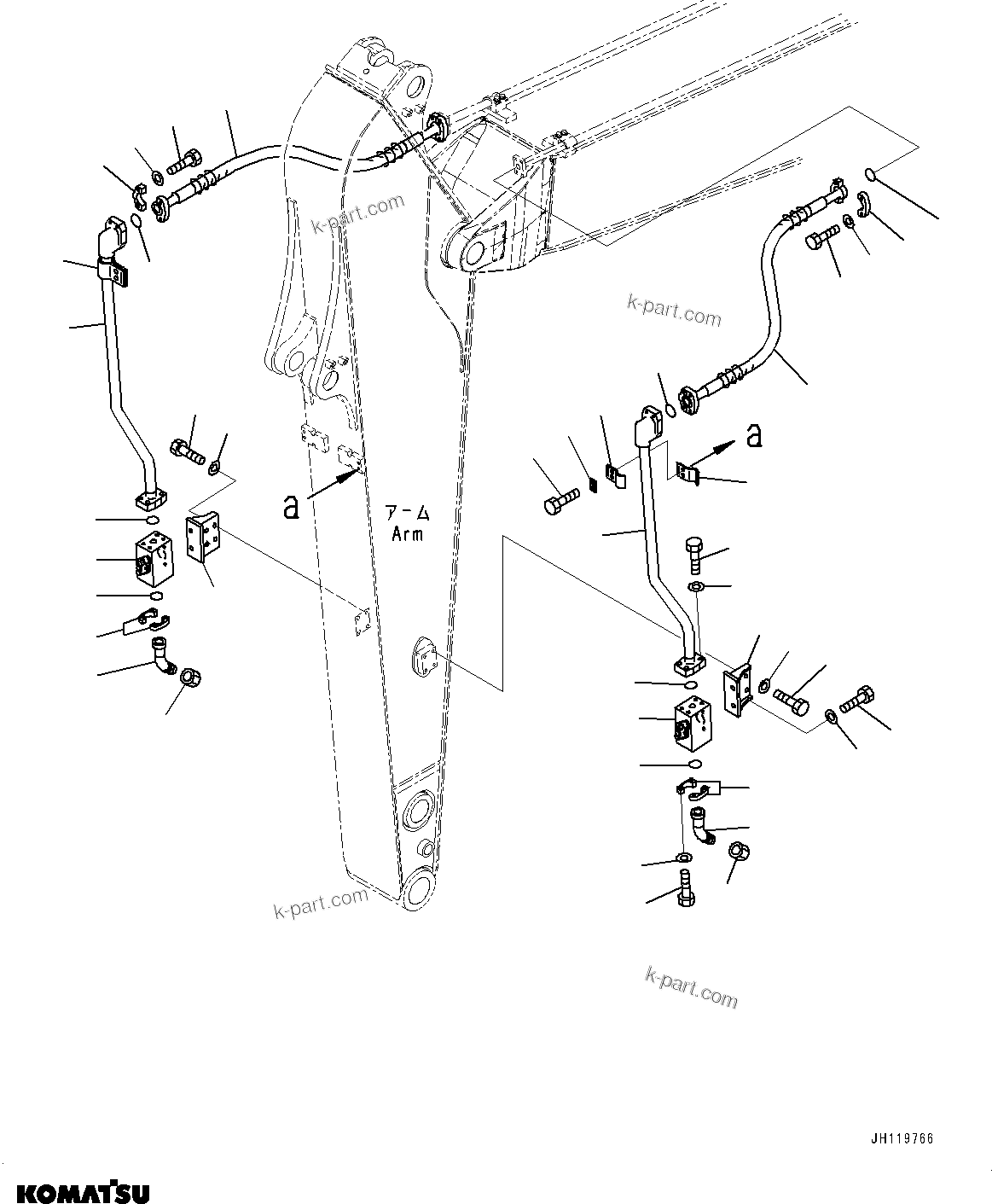 k-part.com
k-part.com
a
a
アーム
Arm
k-part.com
k-part.com
JH119766
KOMATSU