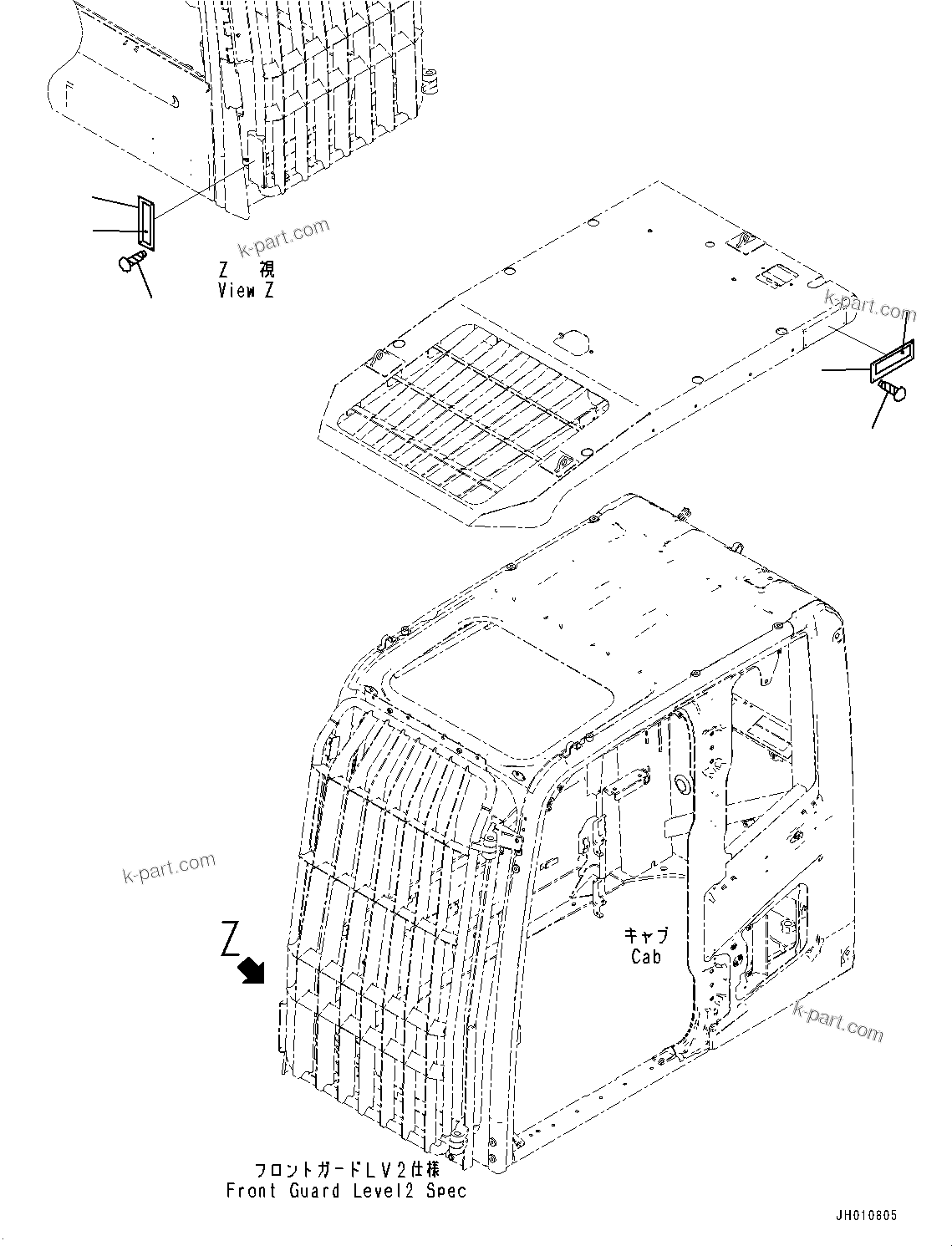 k-part.com

Z 視
View Z

k-part.com

k-part.com

Z

キャブ
Cab

k-part.com

フロントガードLV2仕様
Front Guard Level2 Spec

JH010805