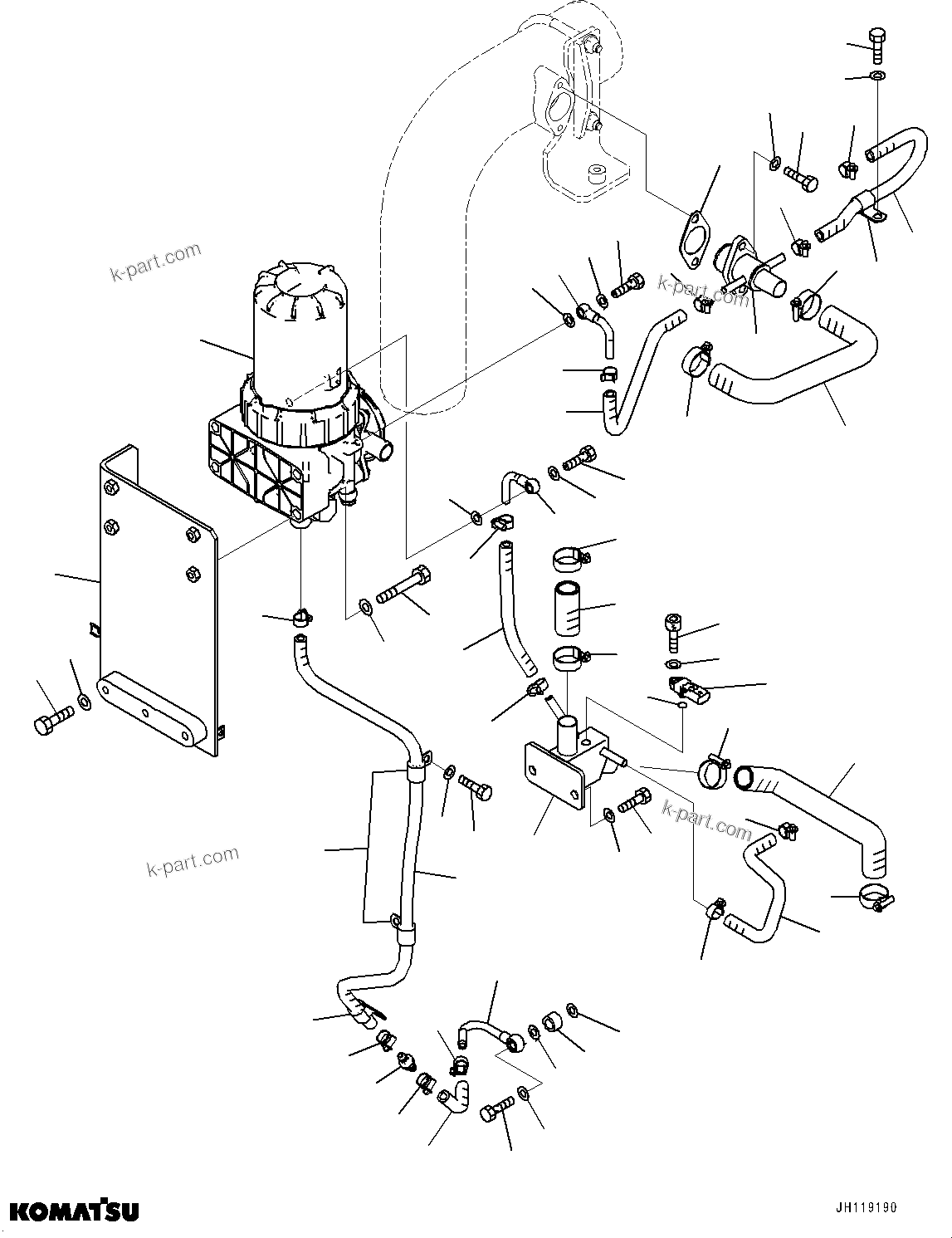 k-part.com

k-part.com

k-part.com

k-part.com

KOMATSU

JH119190