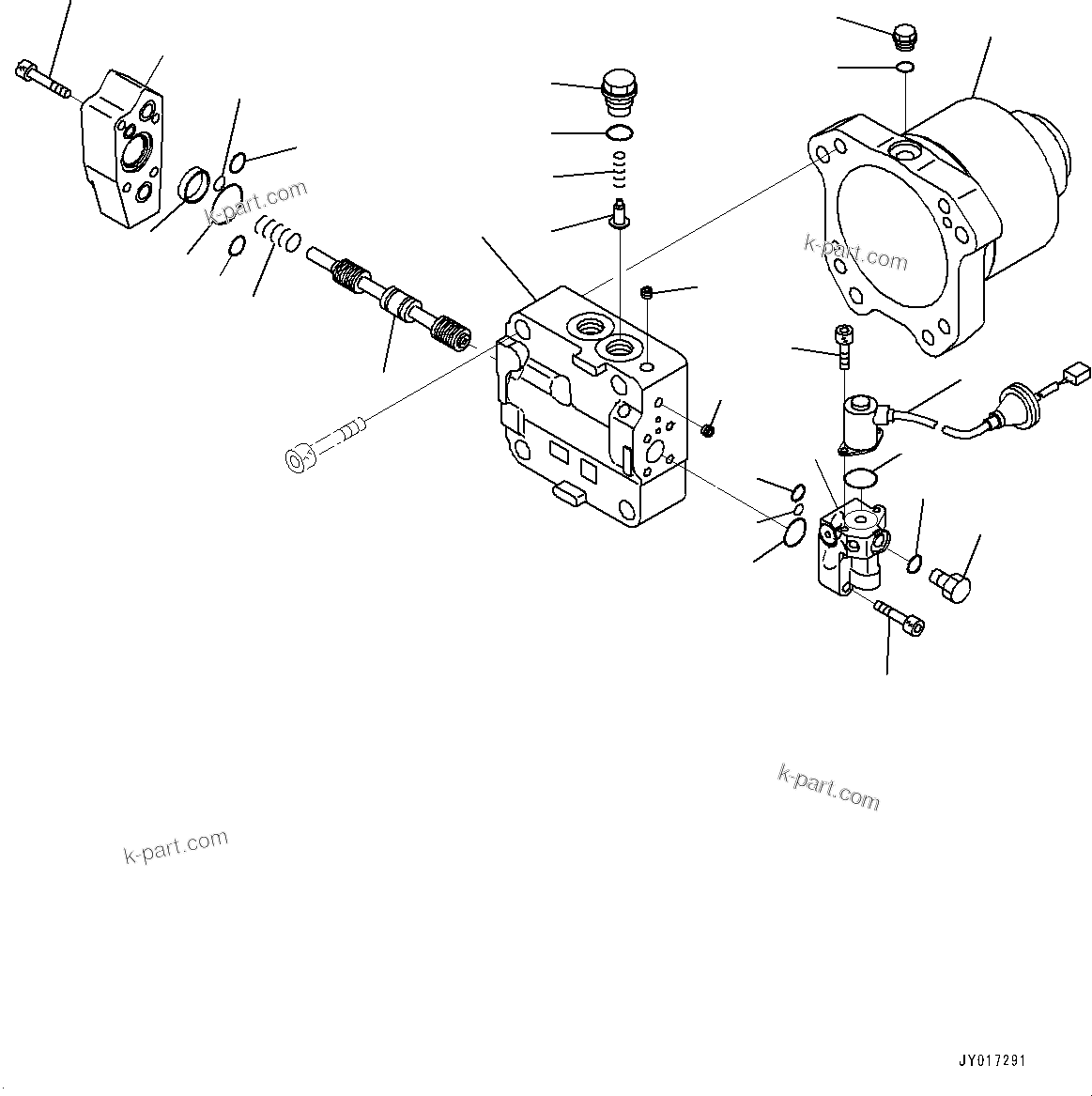 k-part.com

k-part.com

k-part.com

k-part.com

JY017291