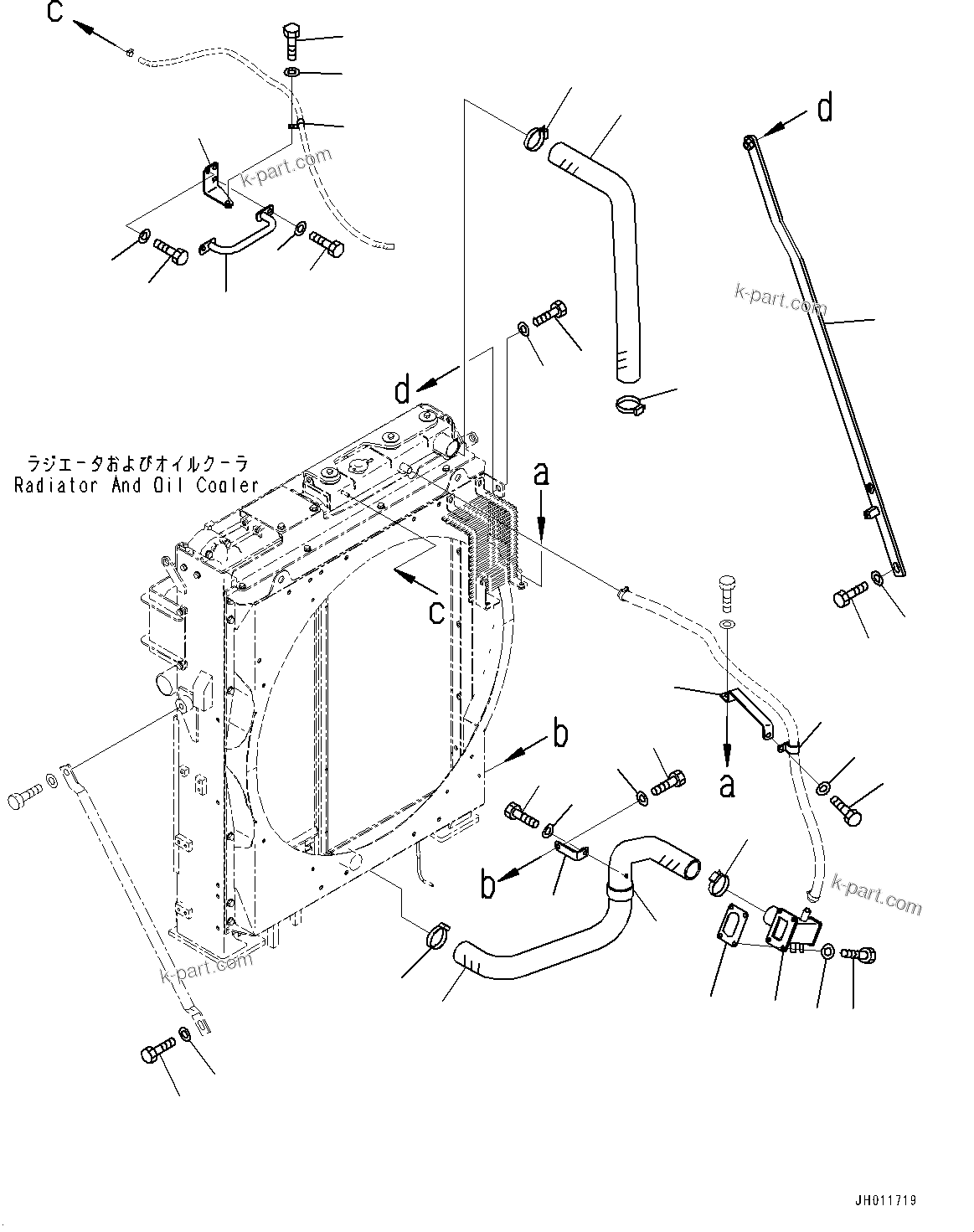 c

k-part.com

d

k-part.com

d

ラジエータおよびオイルクーラ
Radiator And Oil Cooler

a

c

b

a

b

k-part.com

k-part.com

JH011719