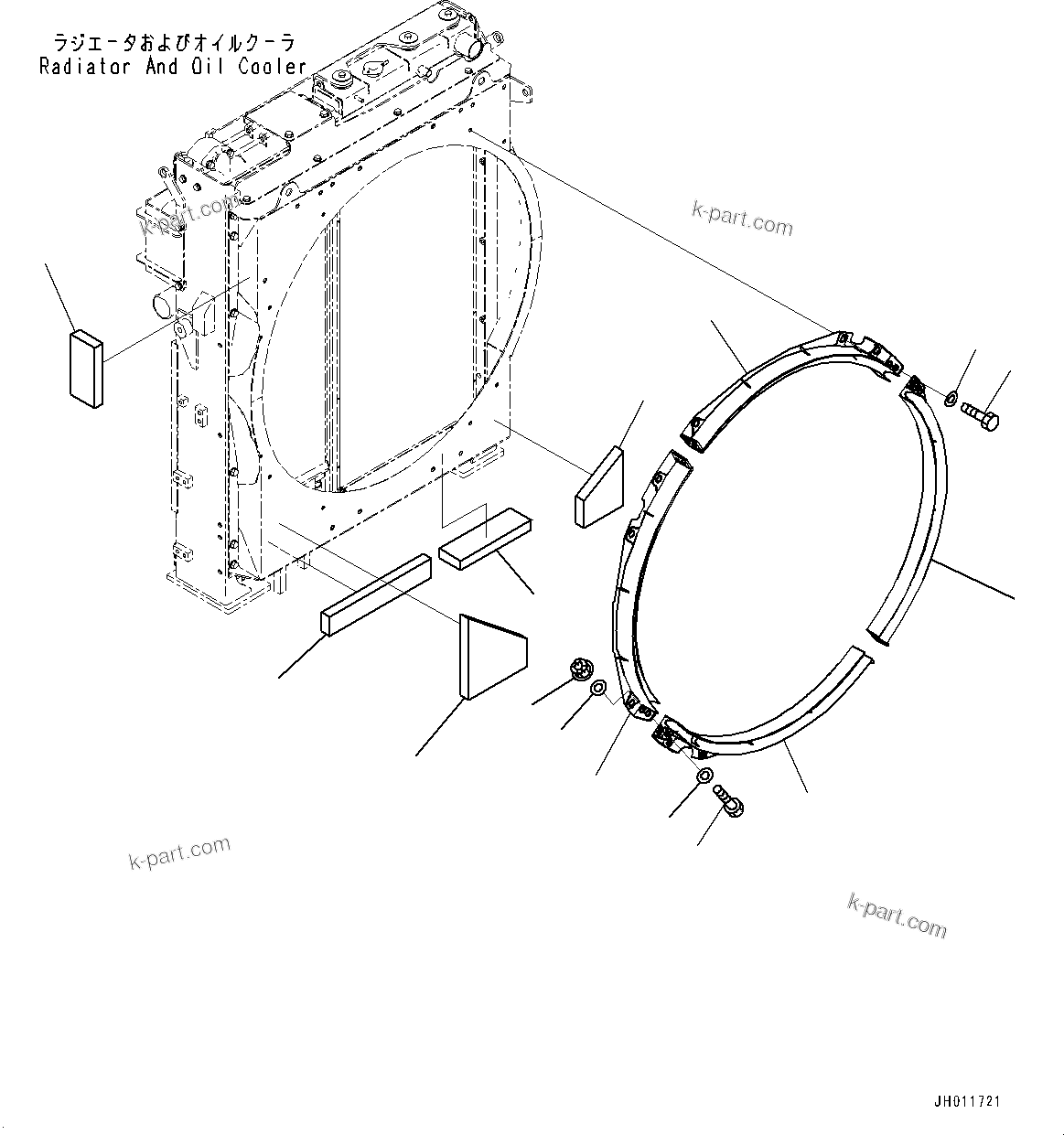 ラジエータおよびオイルクーラ
Radiator And Oil Cooler

k-part.com

k-part.com

k-part.com

k-part.com

JH011721