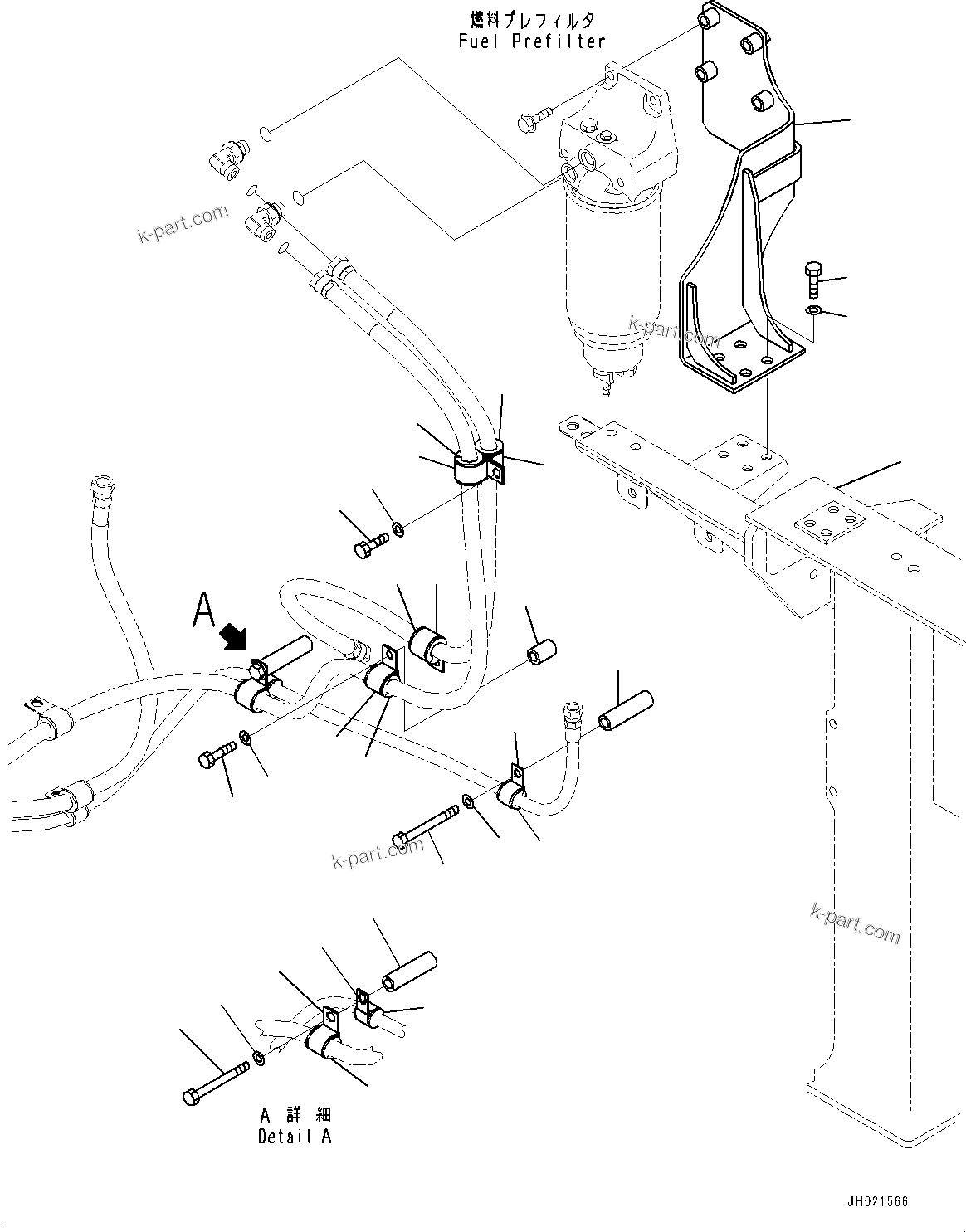 燃料プレフィルタ
Fuel Prefilter

k-part.com

k-part.com

A

k-part.com

k-part.com

A 詳細
Detail A

JH021566