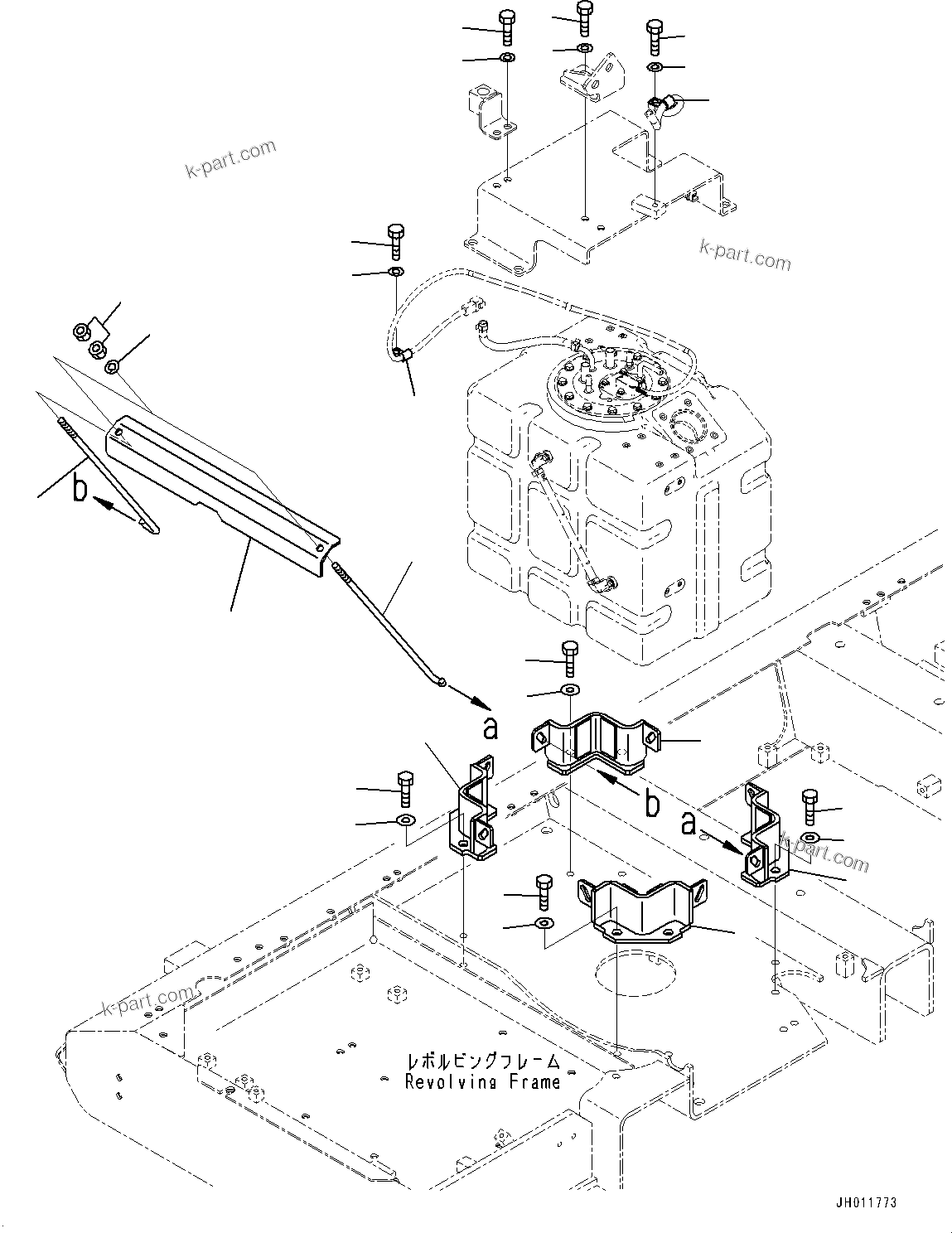 k-part.com

k-part.com

b

a

b

a

k-part.com

k-part.com

レボルビングフレーム
Revolving Frame

JH011773