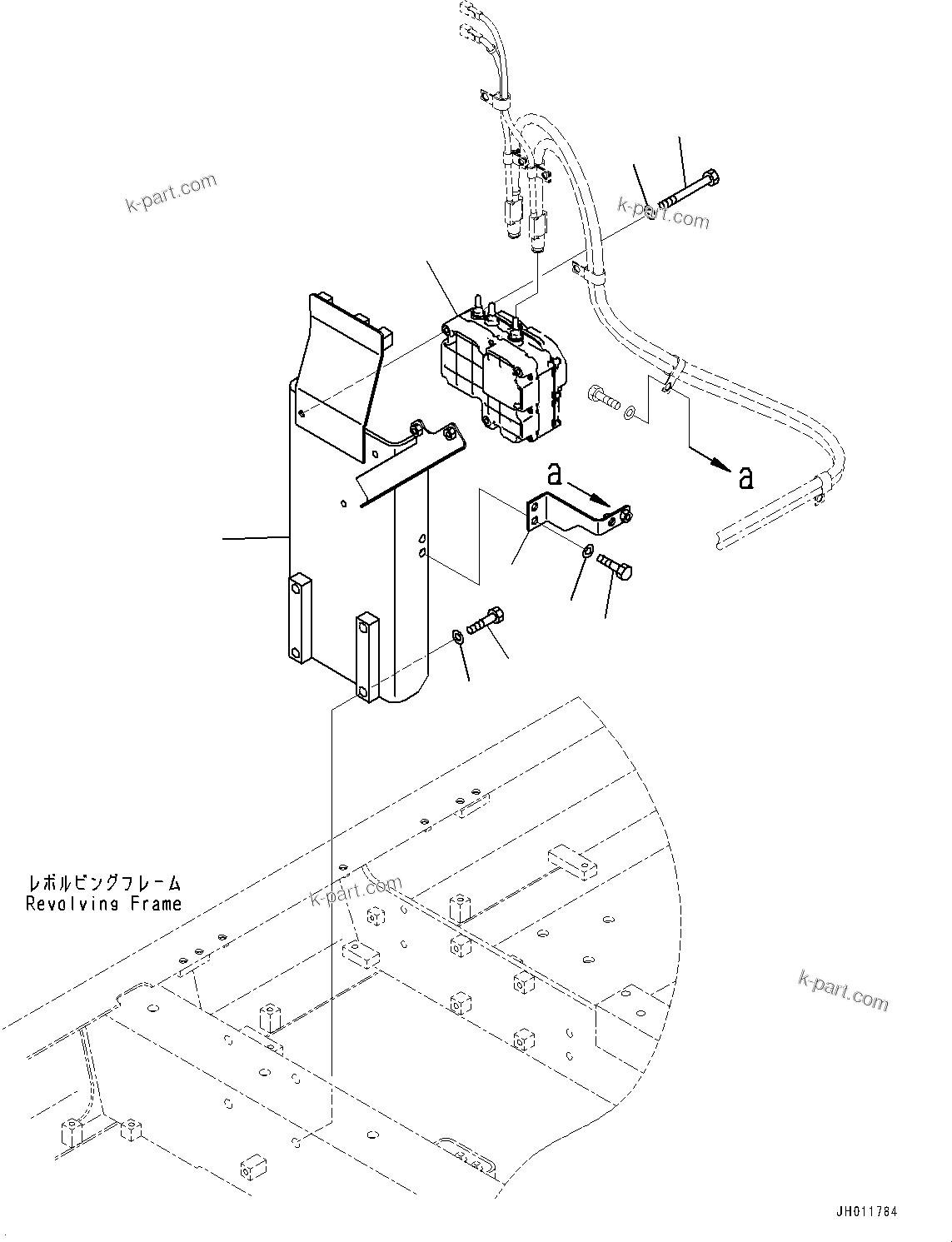 k-part.com

k-part.com

a

a

レボルビングフレーム
Revolving Frame

k-part.com

k-part.com

JH011784