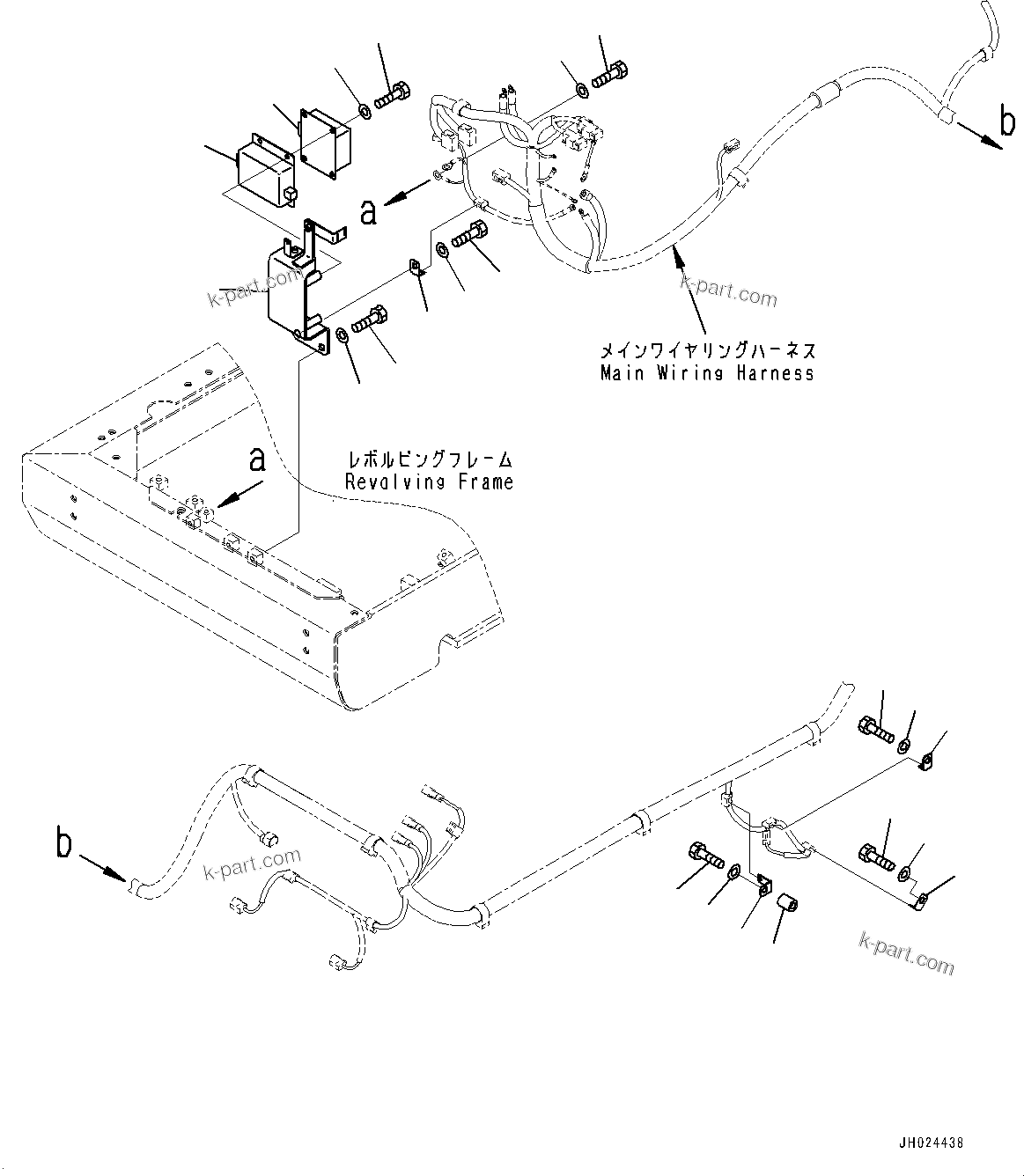 b

a

k-part.com

k-part.com

メインワイヤリングハーネス
Main Wiring Harness

a

レボルビングフレーム
Revolving Frame

b

k-part.com

k-part.com

JH024438