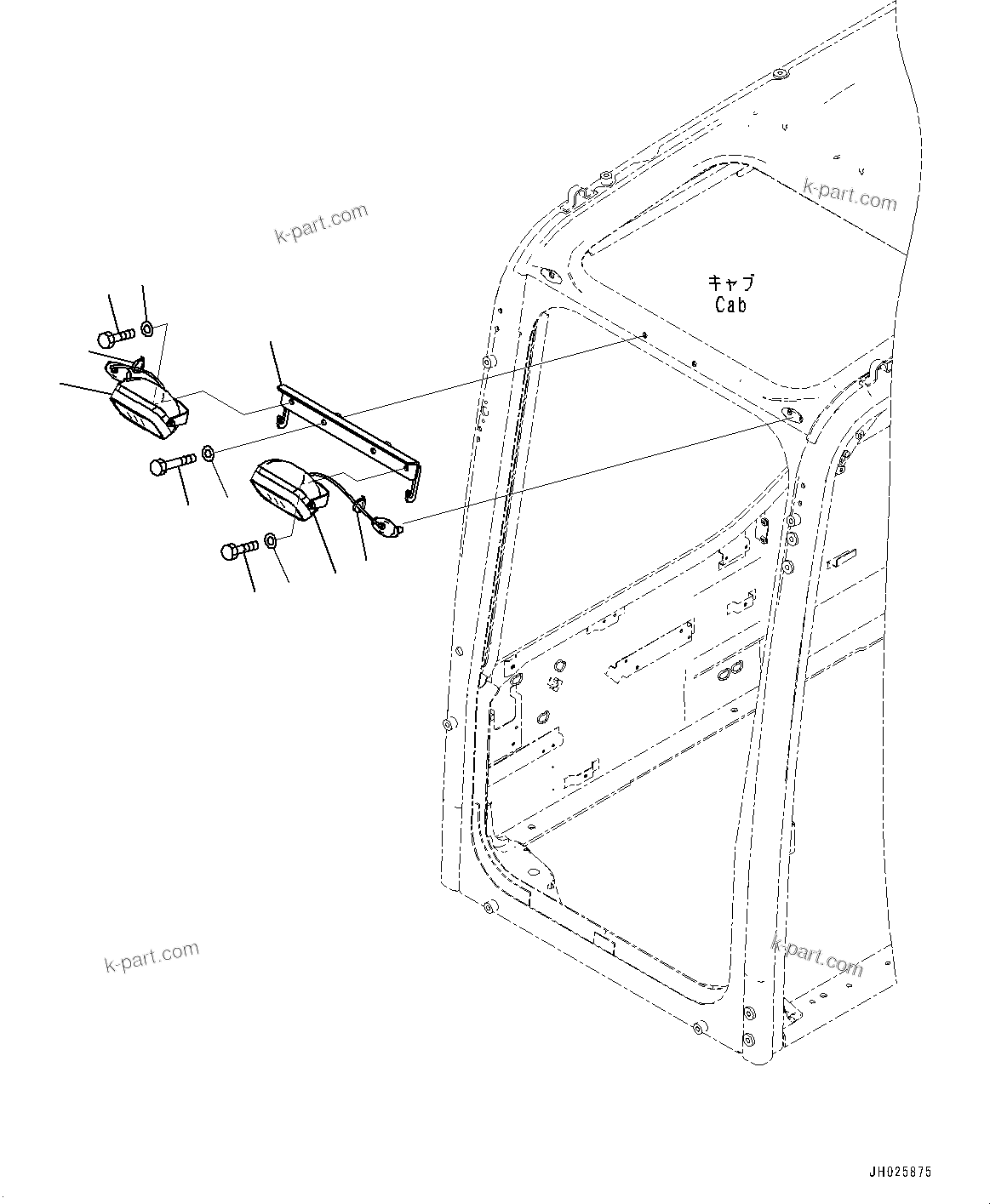 k-part.com

k-part.com

キャブ
Cab

k-part.com

k-part.com

JH025875