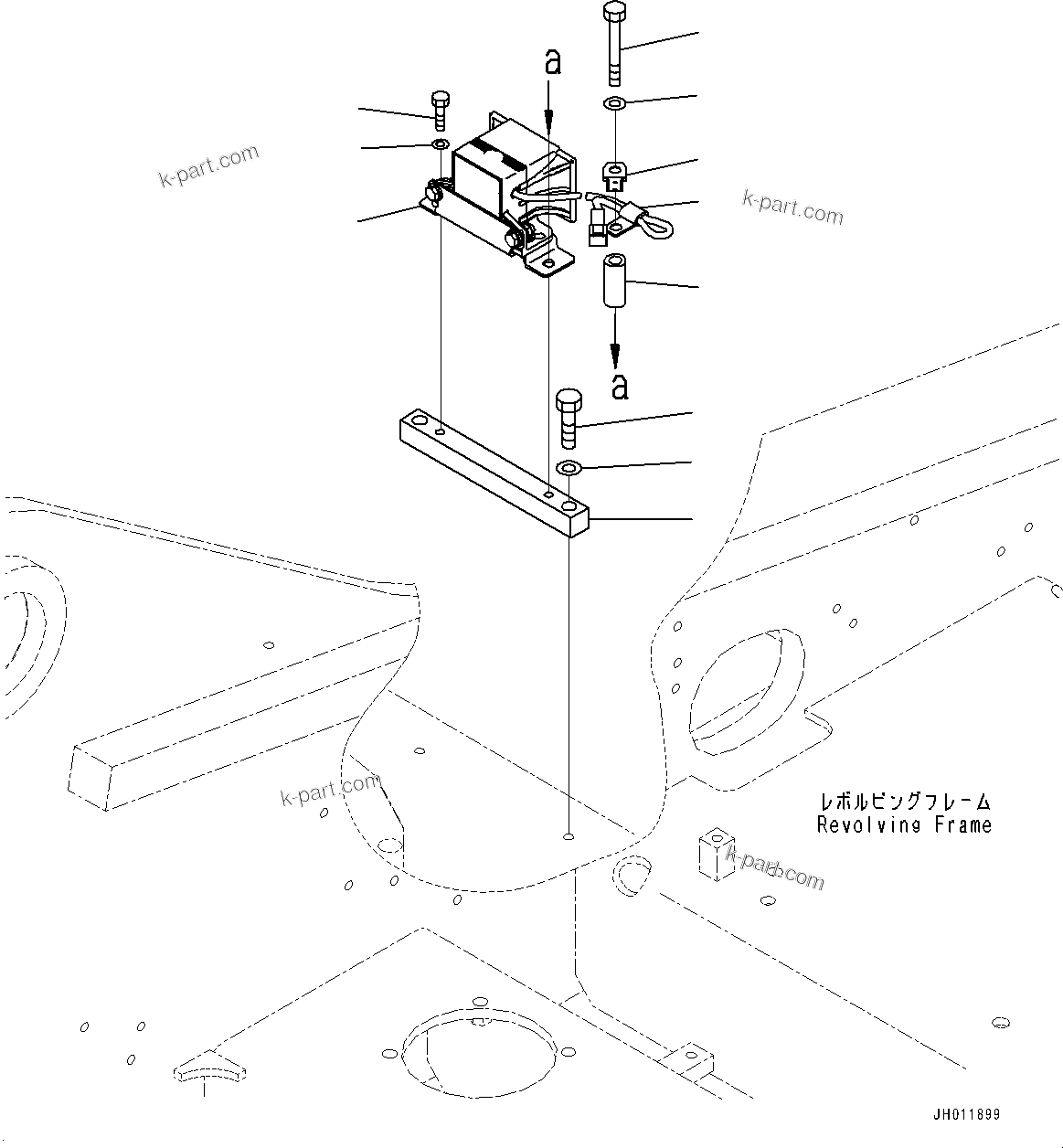 a

k-part.com

k-part.com

a

k-part.com

レボルビングフレーム
Revolving Frame

k-part.com

JH011899