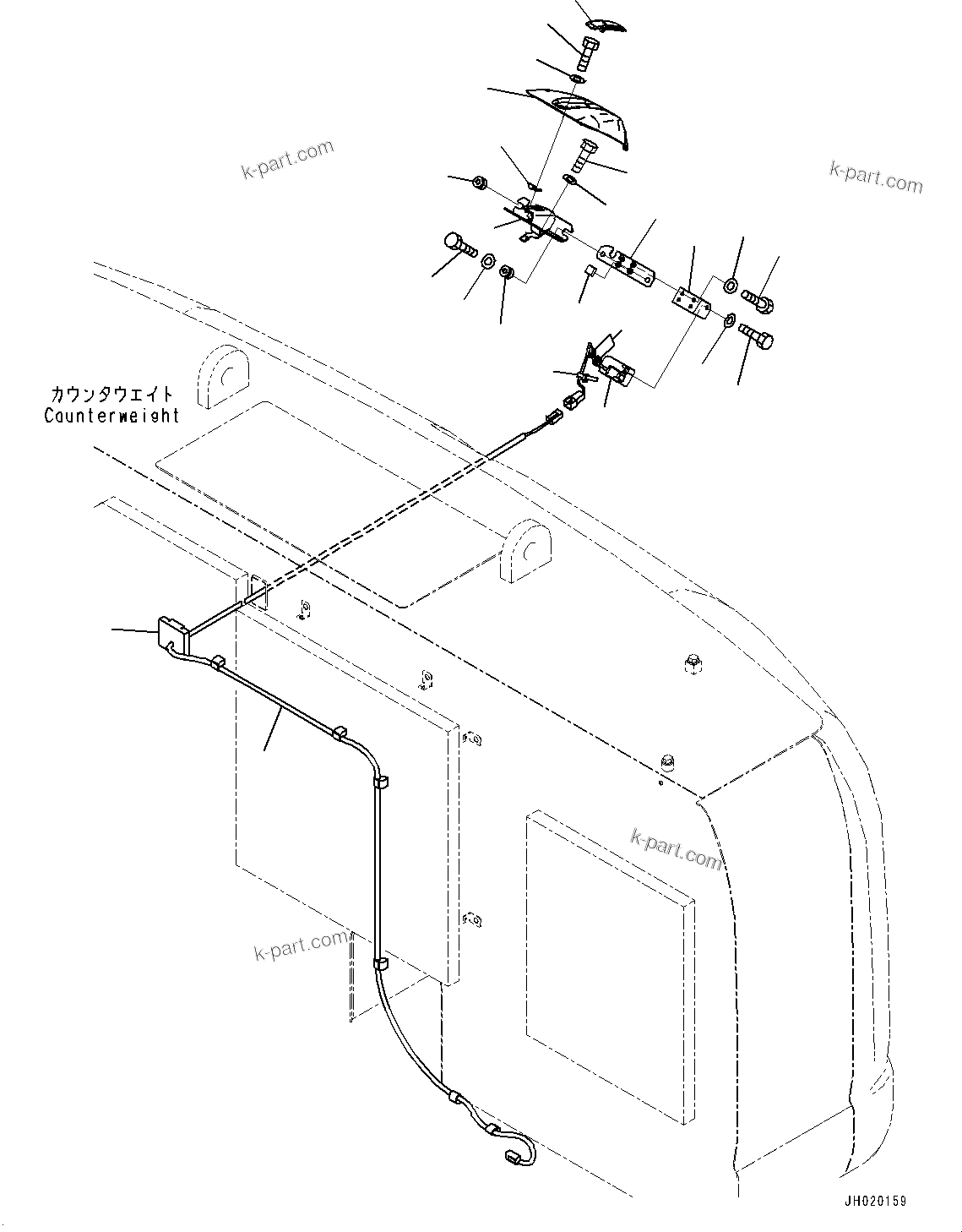 k-part.com

k-part.com

カウンタウエイト
Counterweight

k-part.com

k-part.com

JH020159