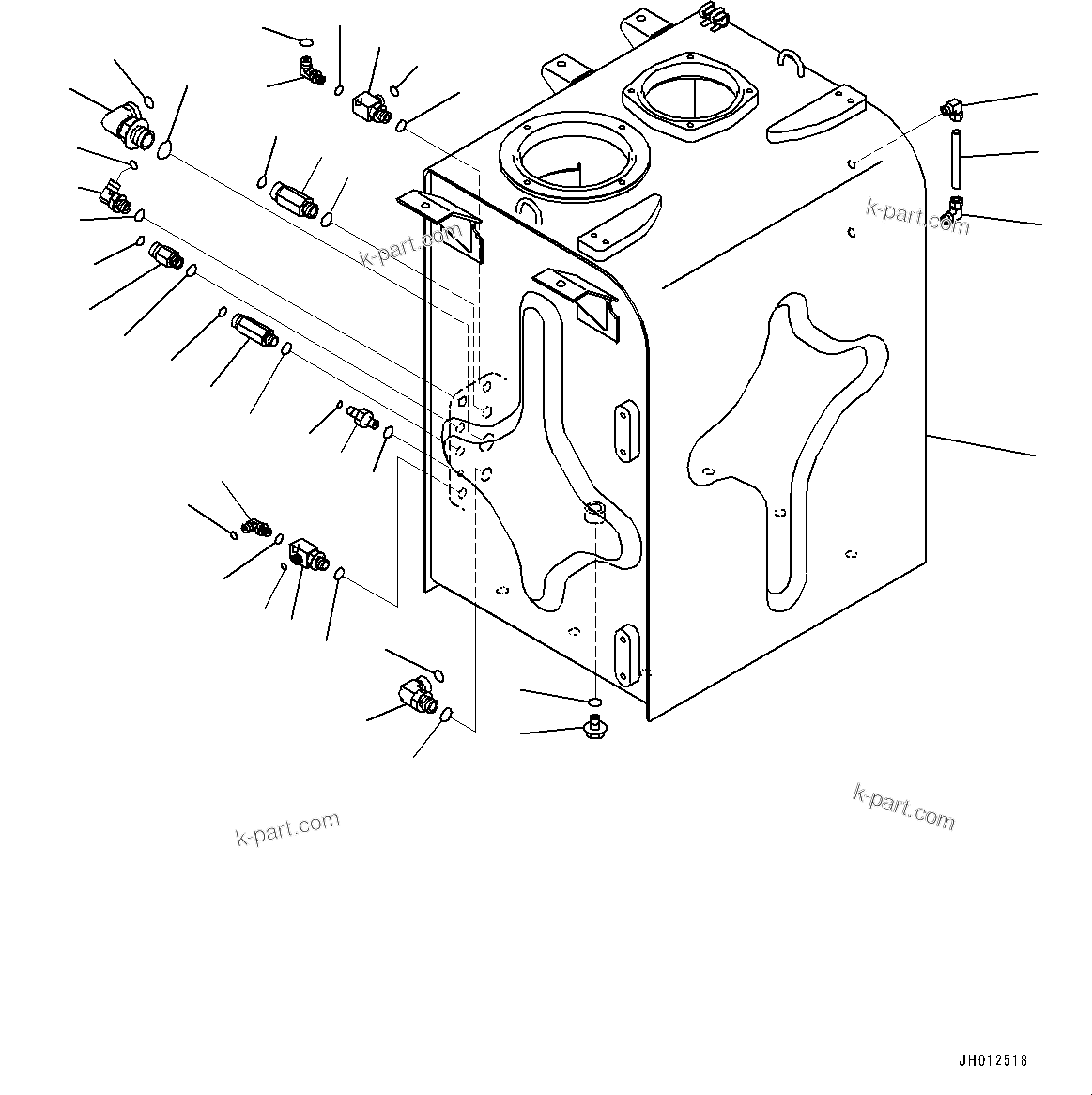 k-part.com

k-part.com

k-part.com

k-part.com

JH012518