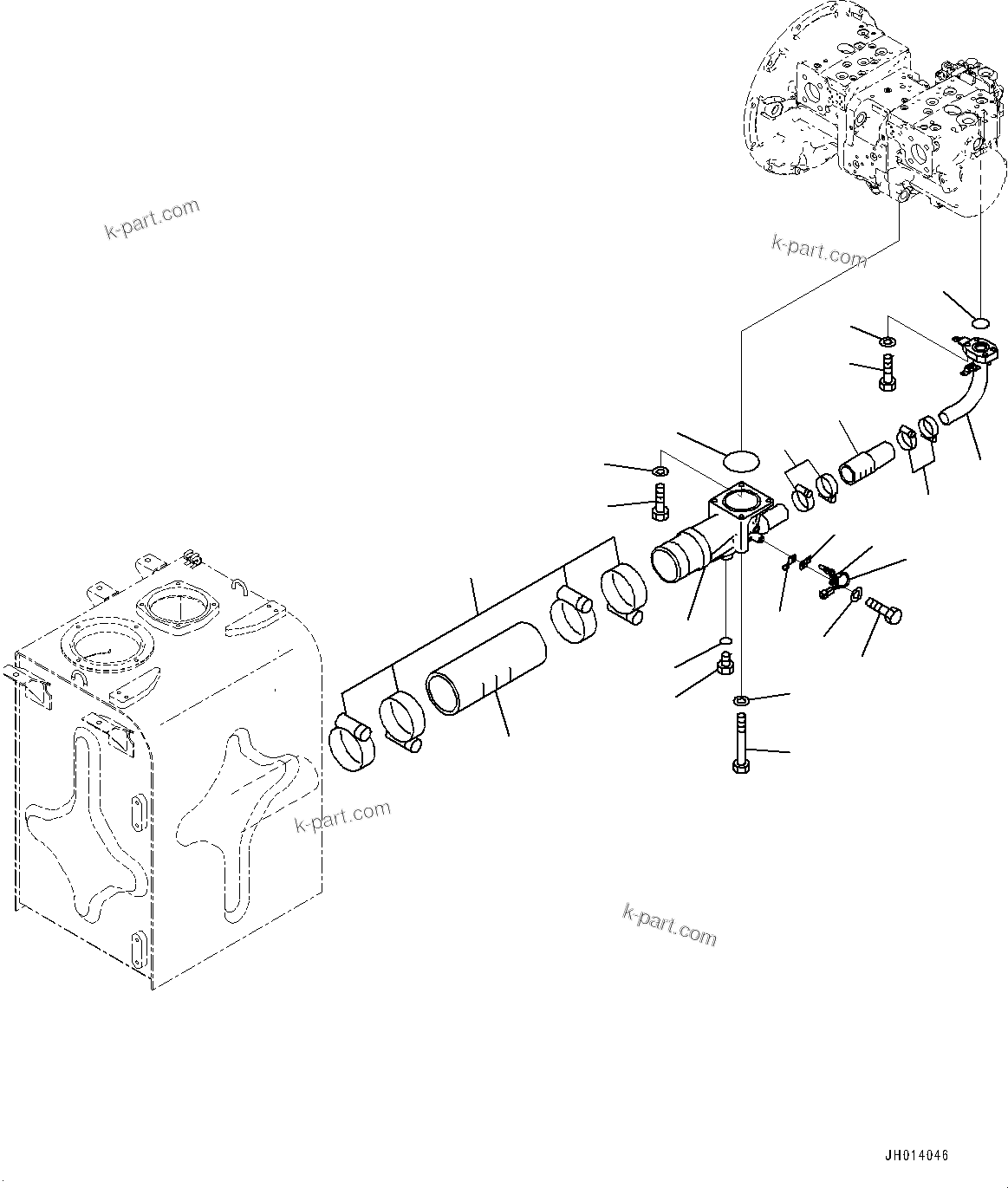 k-part.com

k-part.com

k-part.com

k-part.com

JH014046