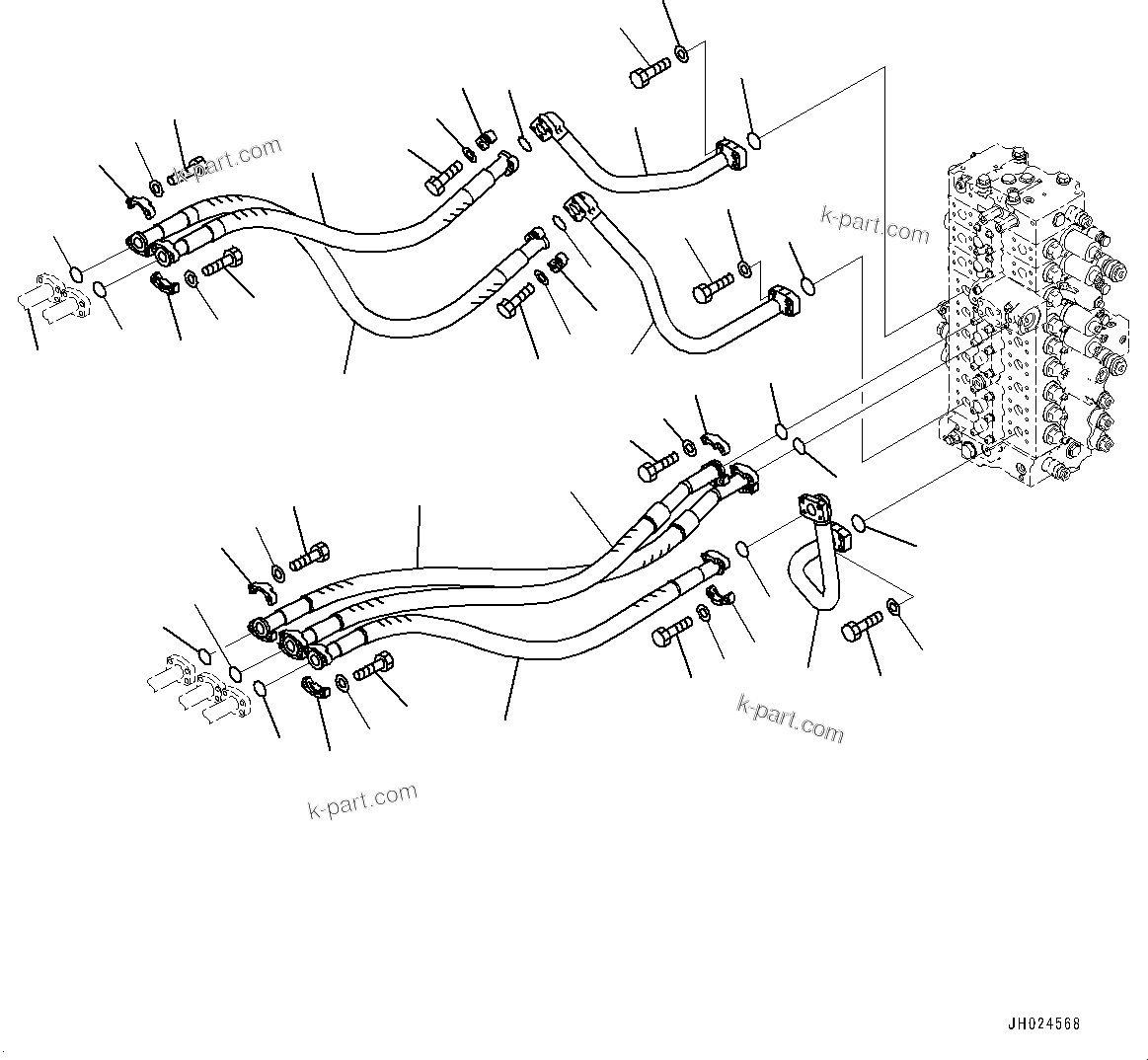 k-part.com

k-part.com

k-part.com

k-part.com

JH024568