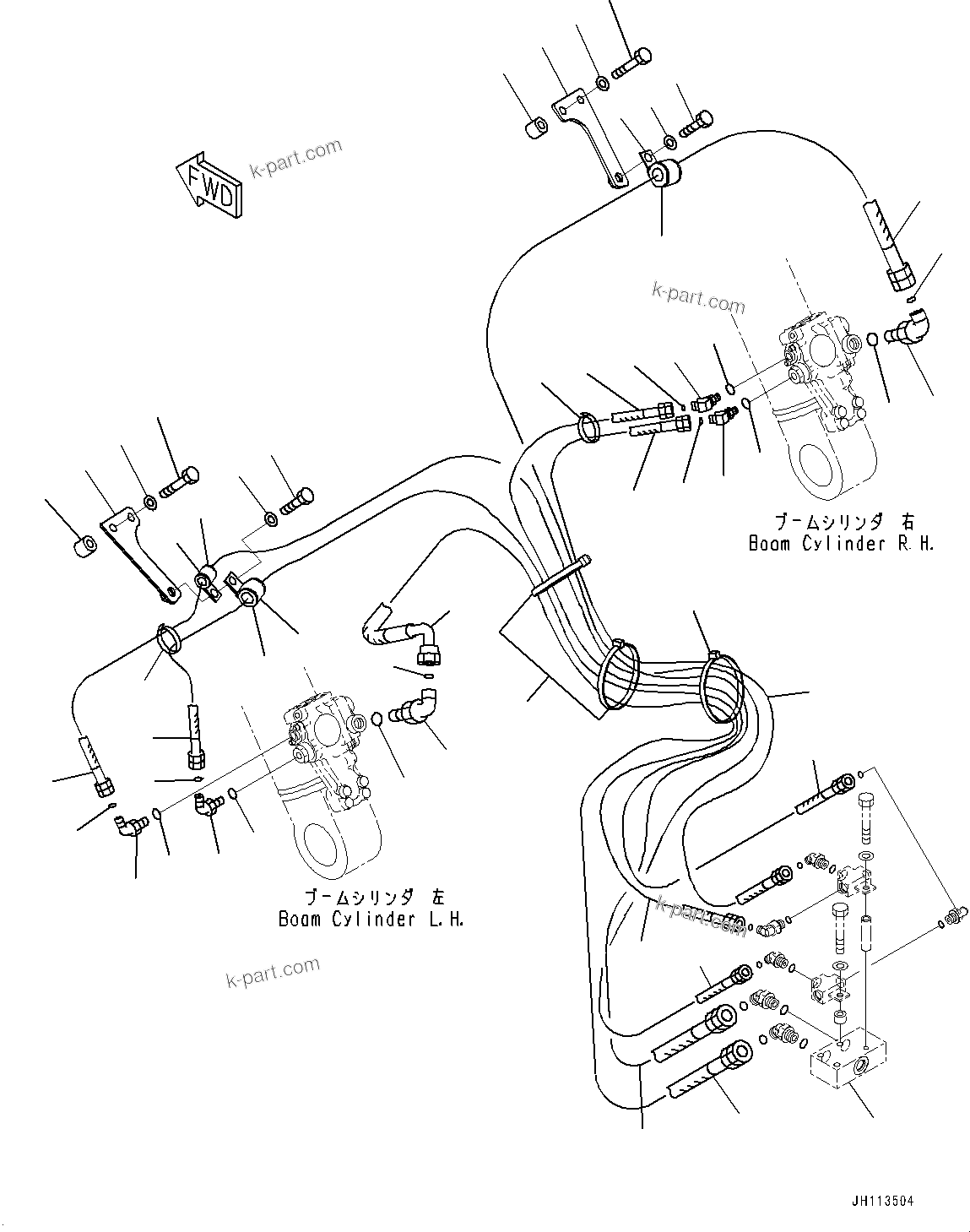 FWD

k-part.com

k-part.com

ブームシリンダ 右
Boom Cylinder R.H.

ブームシリンダ 左
Boom Cylinder L.H.

k-part.com

k-part.com

JH113504