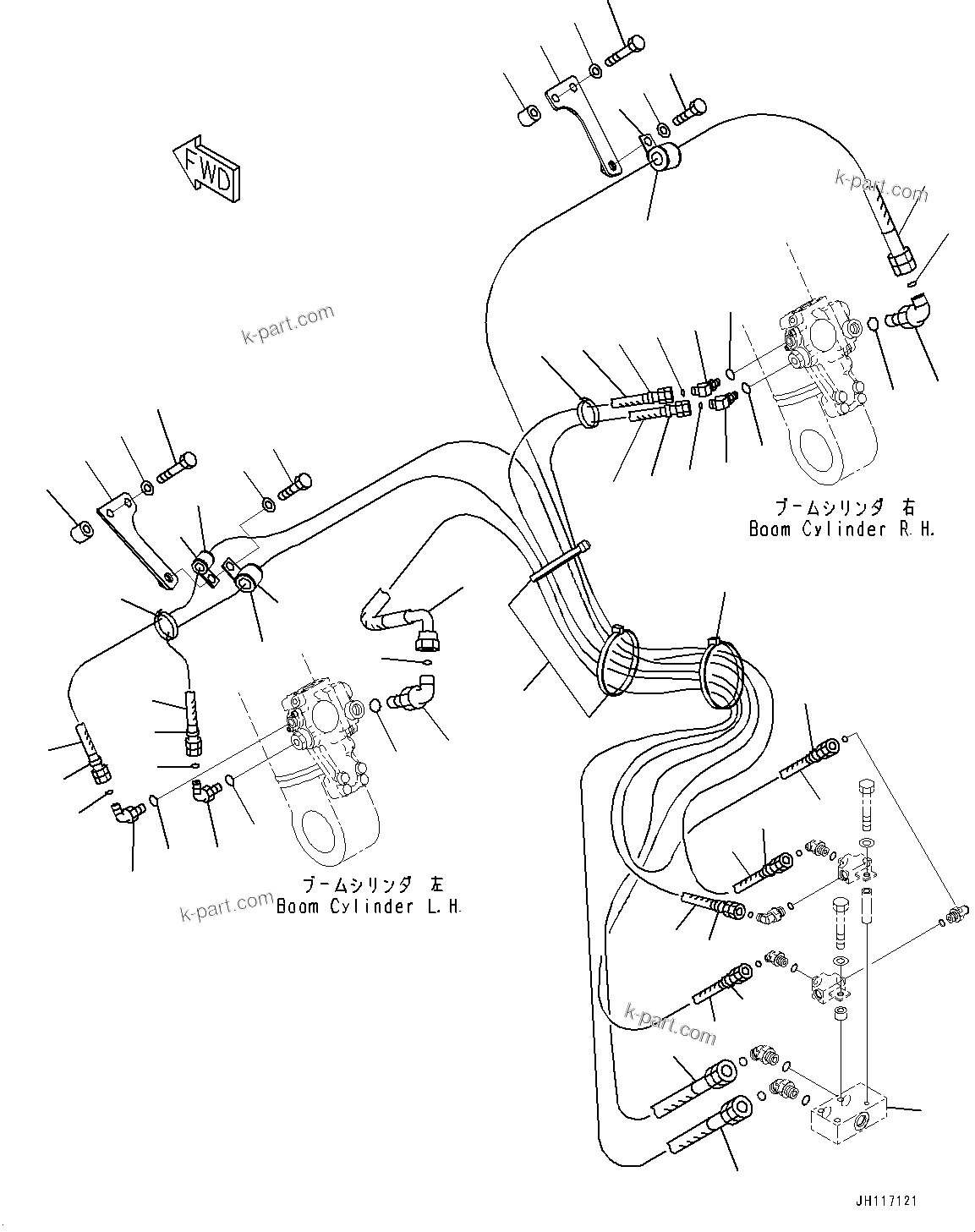 FWD

k-part.com

k-part.com

ブームシリンダ 右
Boom Cylinder R.H.

ブームシリンダ 左
Boom Cylinder L.H.

k-part.com

k-part.com

JH117121