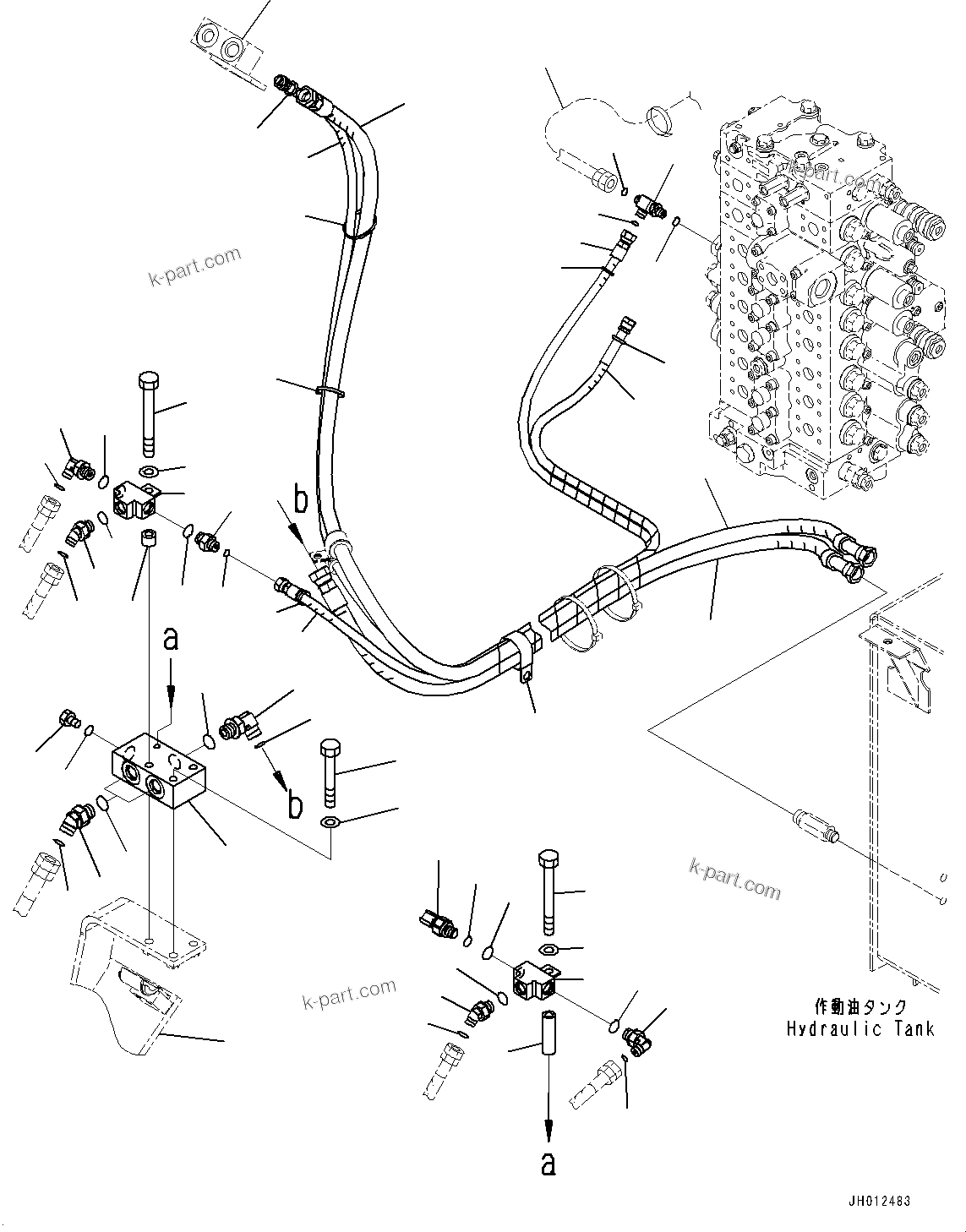 k-part.com

k-part.com

b

a

b

k-part.com

k-part.com

作動油タンク
Hydraulic Tank

a

JH012483