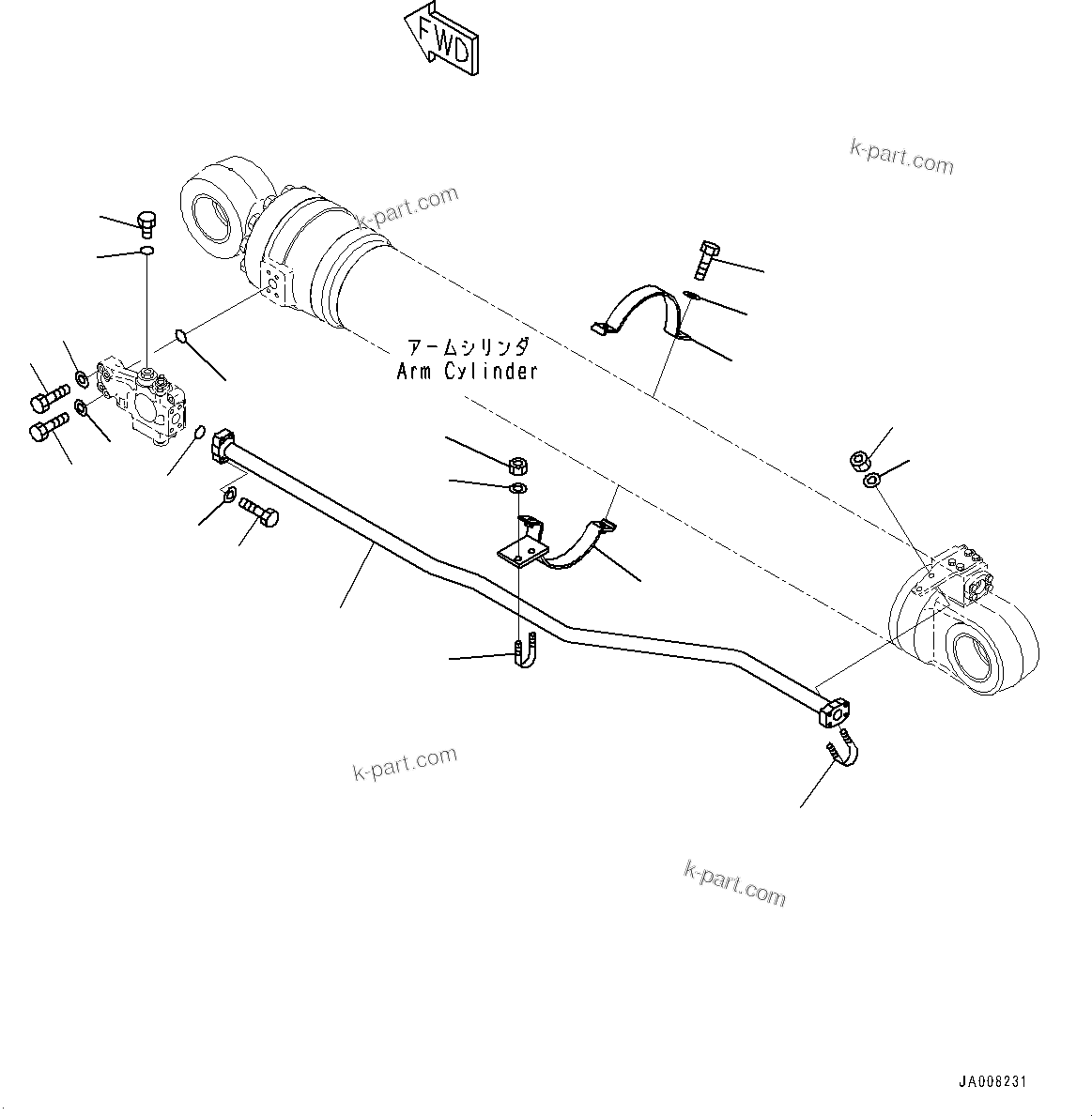 FWD

k-part.com

k-part.com

アームシリンダ
Arm Cylinder

k-part.com

k-part.com

JA008231