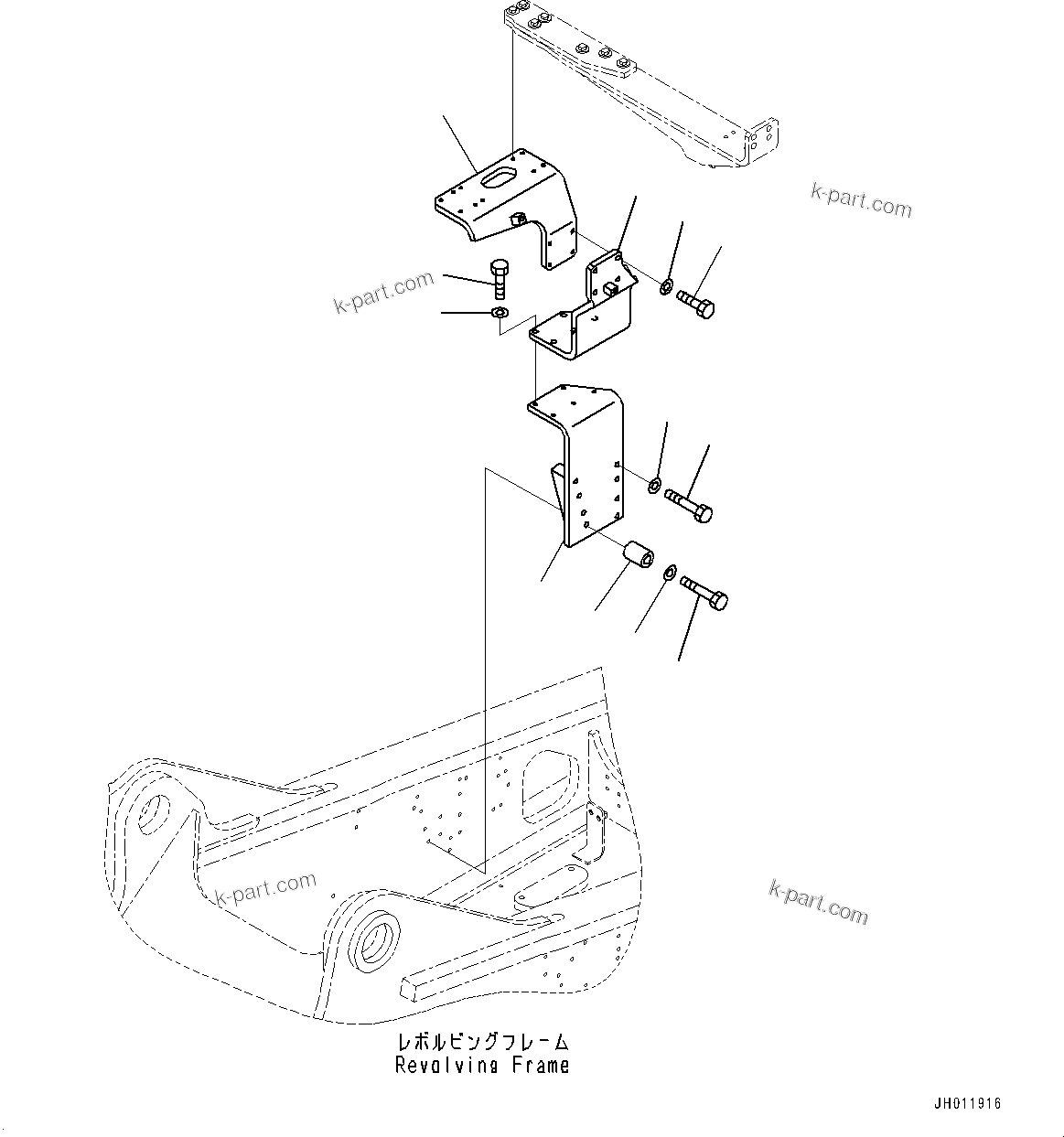 k-part.com

k-part.com

k-part.com

k-part.com

レボルビングフレーム
Revolving Frame

JH011916