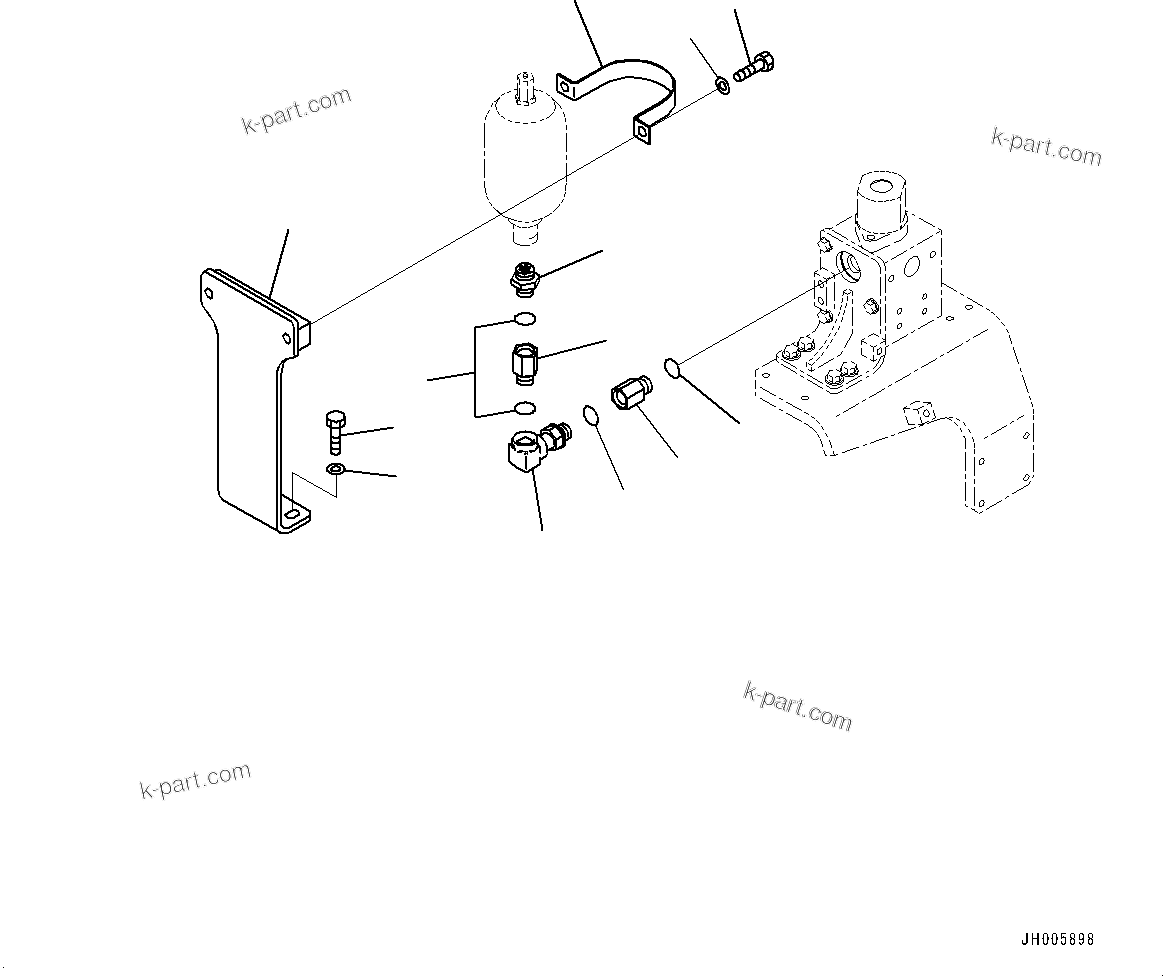 k-part.com

k-part.com

k-part.com

k-part.com

JH005898